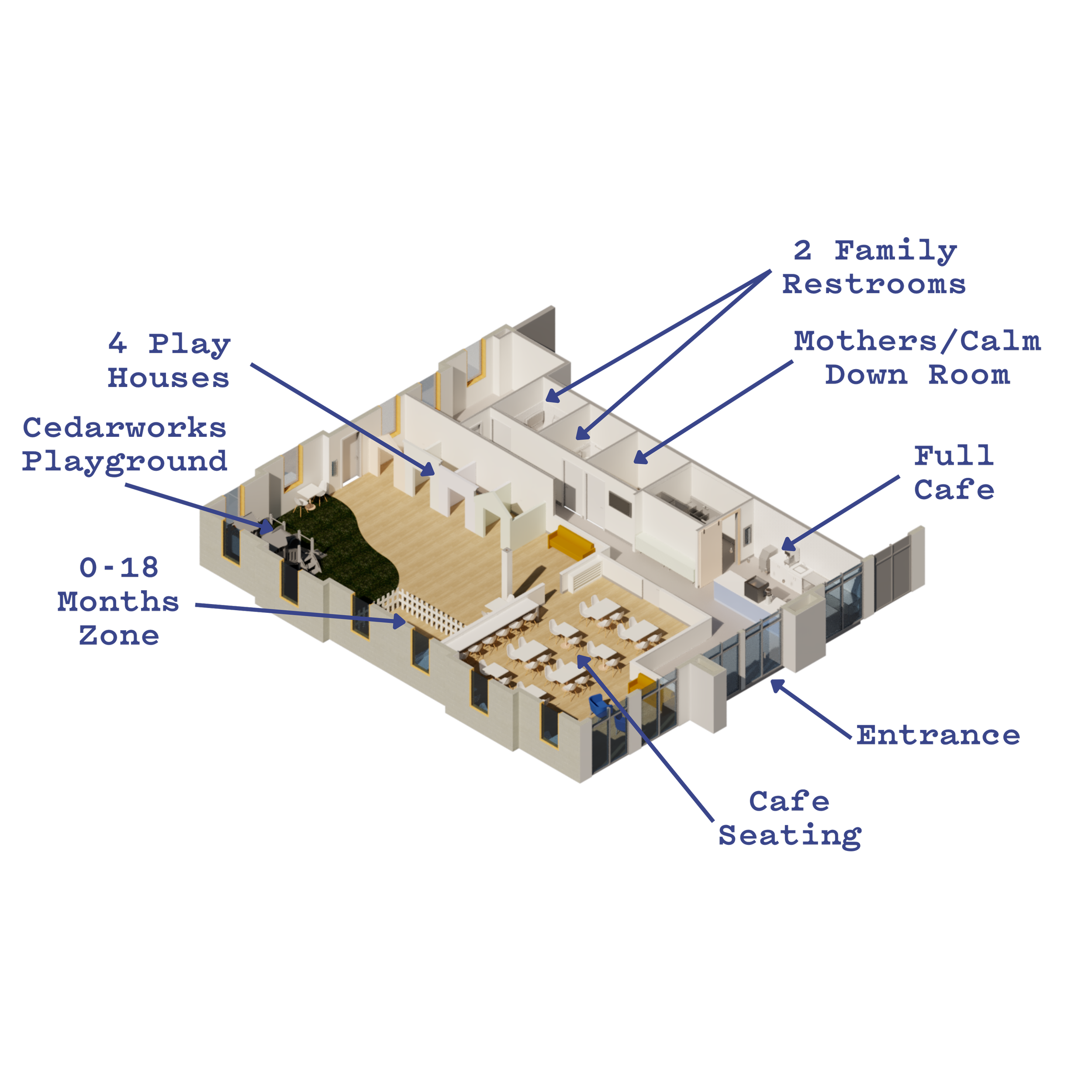 2 Family Restrooms

4 Play Houses

Mothers/Calm Down Room

Cedarworks Playground

Full Cafe

0-18 Months Zone

Entrance

Cafe Seating