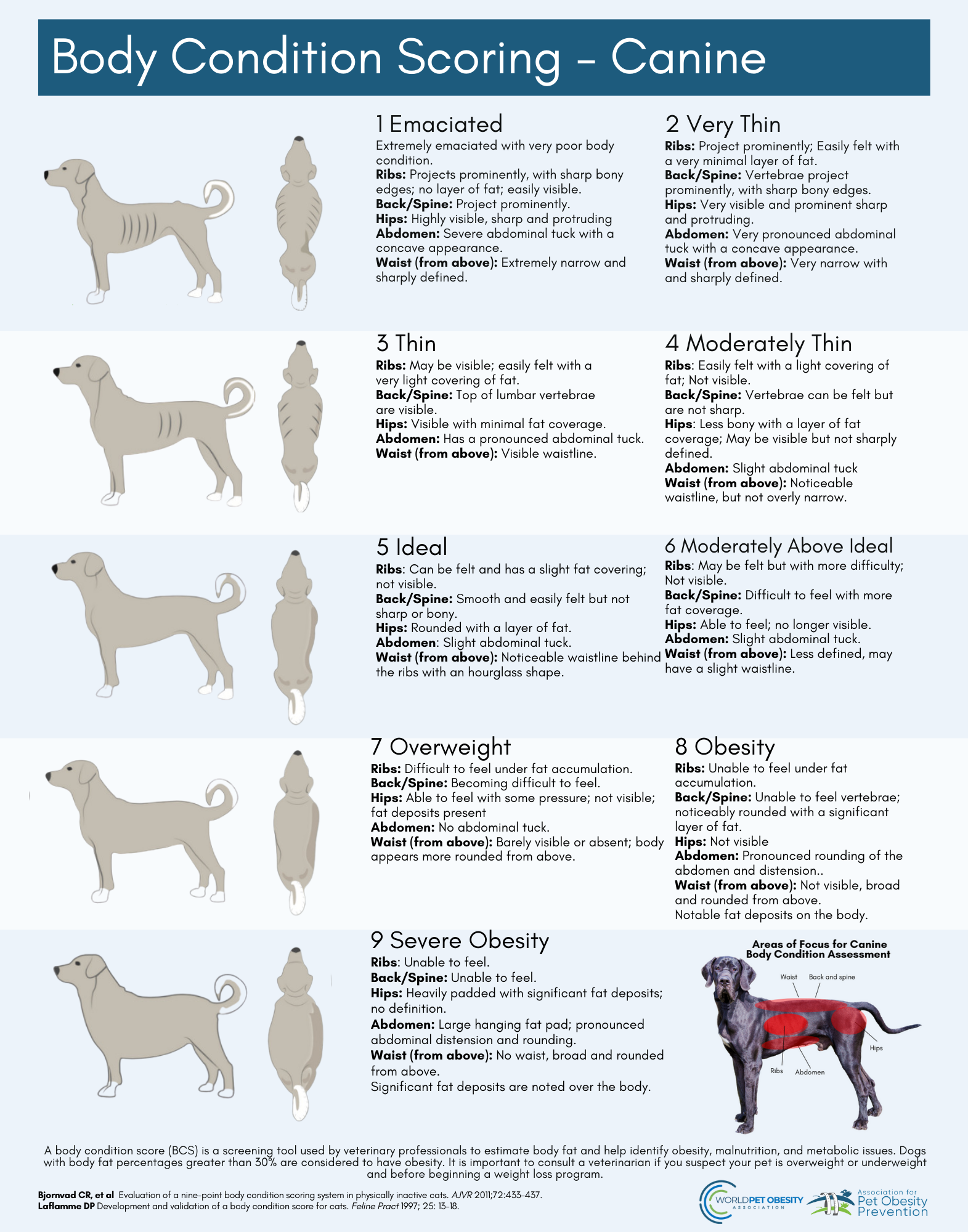 Body Condition Scoring – Canine

1 Emaciated
Extremely emaciated with very poor body condition.
Ribs: Projects prominently, with sharp bony edges; no layer of fat; easily visible.
Back/Spine: Project prominently.
Hips: Highly visible, sharp and protruding
Abdomen: Severe abdominal tuck with a concave appearance.
Waist (from above): Extremely narrow and sharply defined.

2 Very Thin
Ribs: Project prominently; Easily felt with a very minimal layer of fat.
Back/Spine: Vertebrae project prominently, with sharp bony edges.
Hips: Very visible and prominent sharp and protruding.
Abdomen: Very pronounced abdominal tuck with a concave appearance.
Waist (from above): Very narrow with and sharply defined.

3 Thin
Ribs: May be visible; easily felt with a very light covering of fat.
Back/Spine: Top of lumbar vertebrae are visible.
Hips: Visible with minimal fat coverage.
Abdomen: Has a pronounced abdominal tuck.
Waist (from above): Visible waistline.

4 Moderately Thin
Ribs: Easily felt with a light covering of fat; Not visible.
Back/Spine: Vertebrae can be felt but are not sharp.
Hips: Less bony with a layer of fat coverage; May be visible but not sharply defined.
Abdomen: Slight abdominal tuck
Waist (from above): Noticeable waistline, but not overly narrow.

5 Ideal
Ribs: Can be felt and has a slight fat covering; not visible.
Back/Spine: Smooth and easily felt but not sharp or bony.
Hips: Rounded with a layer of fat.
Abdomen: Slight abdominal tuck.
Waist (from above): Noticeable waistline behind the ribs with an hourglass shape.

6 Moderately Above Ideal
Ribs: May be felt but with more difficulty; Not visible.
Back/Spine: Difficult to feel with more fat coverage.
Hips: Able to feel; no longer visible.
Abdomen: Slight abdominal tuck.
Waist (from above): Less defined, may have a slight waistline.

7 Overweight
Ribs: Difficult to feel under fat accumulation.
Back/Spine: Becoming difficult to feel.
Hips: Able to feel with some pressure; not visible; fat deposits present
Abdomen: No abdominal tuck.
Waist (from above): Barely visible or absent; body appears more rounded from above.

8 Obesity
Ribs: Unable to feel under fat accumulation.
Back/Spine: Unable to feel vertebrae; noticeably rounded with a significant layer of fat.
Hips: Not visible
Abdomen: Pronounced rounding of the abdomen and distension..
Waist (from above): Not visible, broad and rounded from above.
Notable fat deposits on the body.

9 Severe Obesity
Ribs: Unable to feel.
Back/Spine: Unable to feel.
Hips: Heavily padded with significant fat deposits; no definition.
Abdomen: Large hanging fat pad; pronounced abdominal distension and rounding.
Waist (from above): No waist, broad and rounded from above.
Significant fat deposits are noted over the body.

Areas of Focus for Canine Body Condition Assessment
Waist
Back and spine
Hips
Ribs
Abdomen

A body condition score (BCS) is a screening tool used by veterinary professionals to estimate body fat and help identify obesity, malnutrition, and metabolic issues. Dogs with body fat percentages greater than 30% are considered to have obesity. It is important to consult a veterinarian if you suspect your pet is overweight or underweight and before beginning a weight loss program.

Bjornvad CR, et al Evaluation of a nine-point body condition scoring system in physically inactive cats. AJVR 2011;72:433–437.
Laflamme DP Development and validation of a body condition score for cats. Feline Pract 1997; 25: 13–18.

WORLDPET OBESITY ASSOCIATION
Association for Pet Obesity Prevention