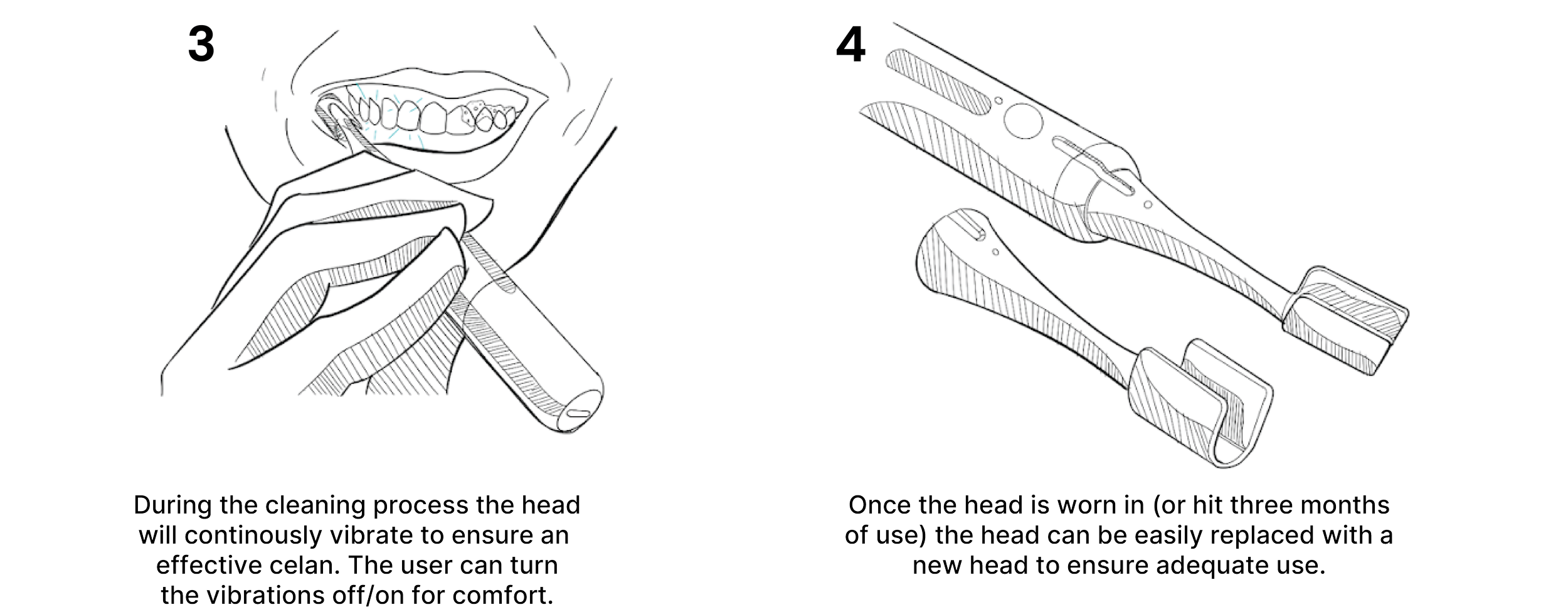 3

During the cleaning process the head will continously vibrate to ensure an effective celan. The user can turn the vibrations off/on for comfort.

4

Once the head is worn in (or hit three months of use) the head can be easily replaced with a new head to ensure adequate use.