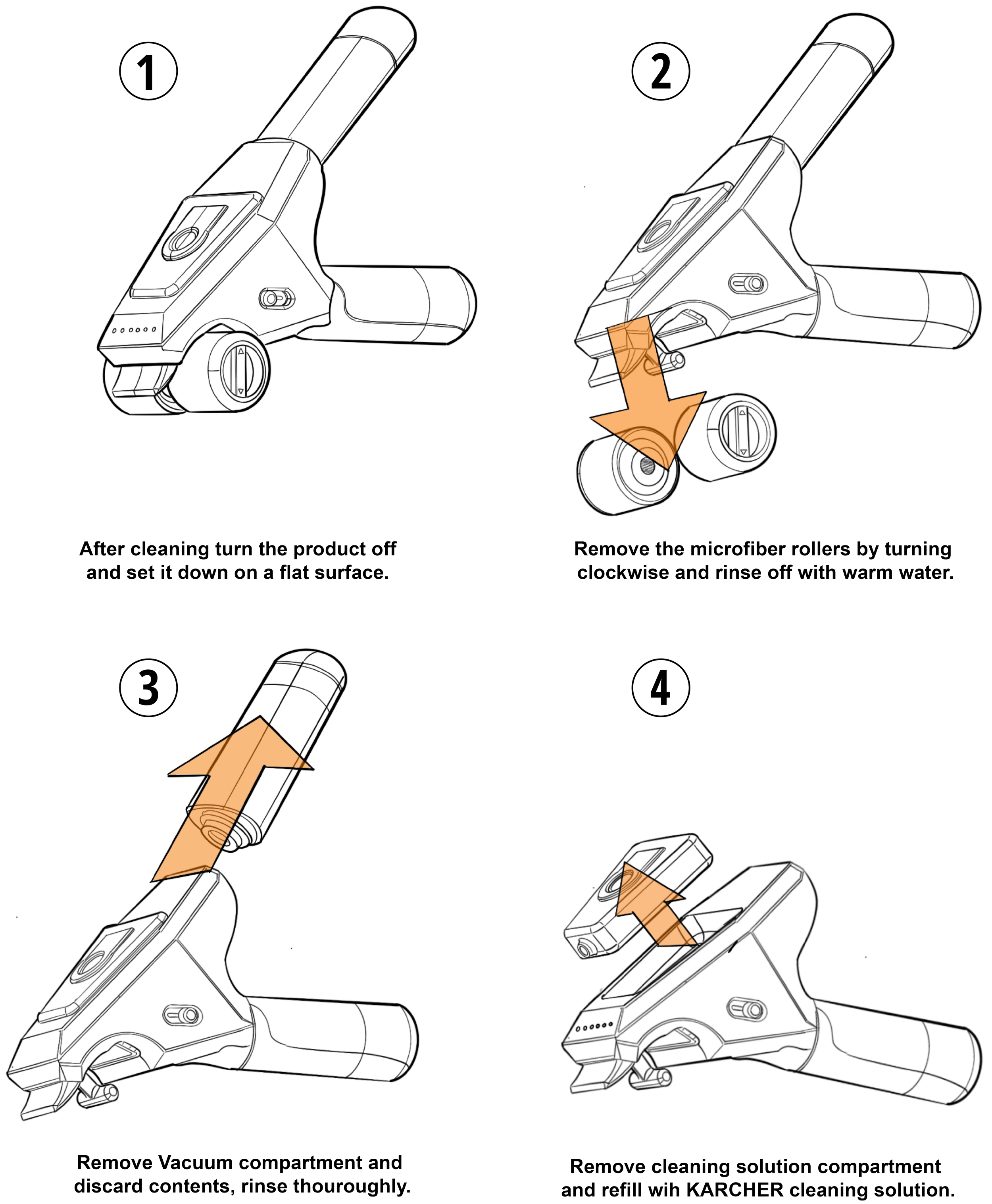 1

After cleaning turn the product off and set it down on a flat surface.

2

Remove the microfiber rollers by turning clockwise and rinse off with warm water.

3

Remove Vacuum compartment and discard contents, rinse thouroughly.

4

Remove cleaning solution compartment and refill wih KARCHER cleaning solution.