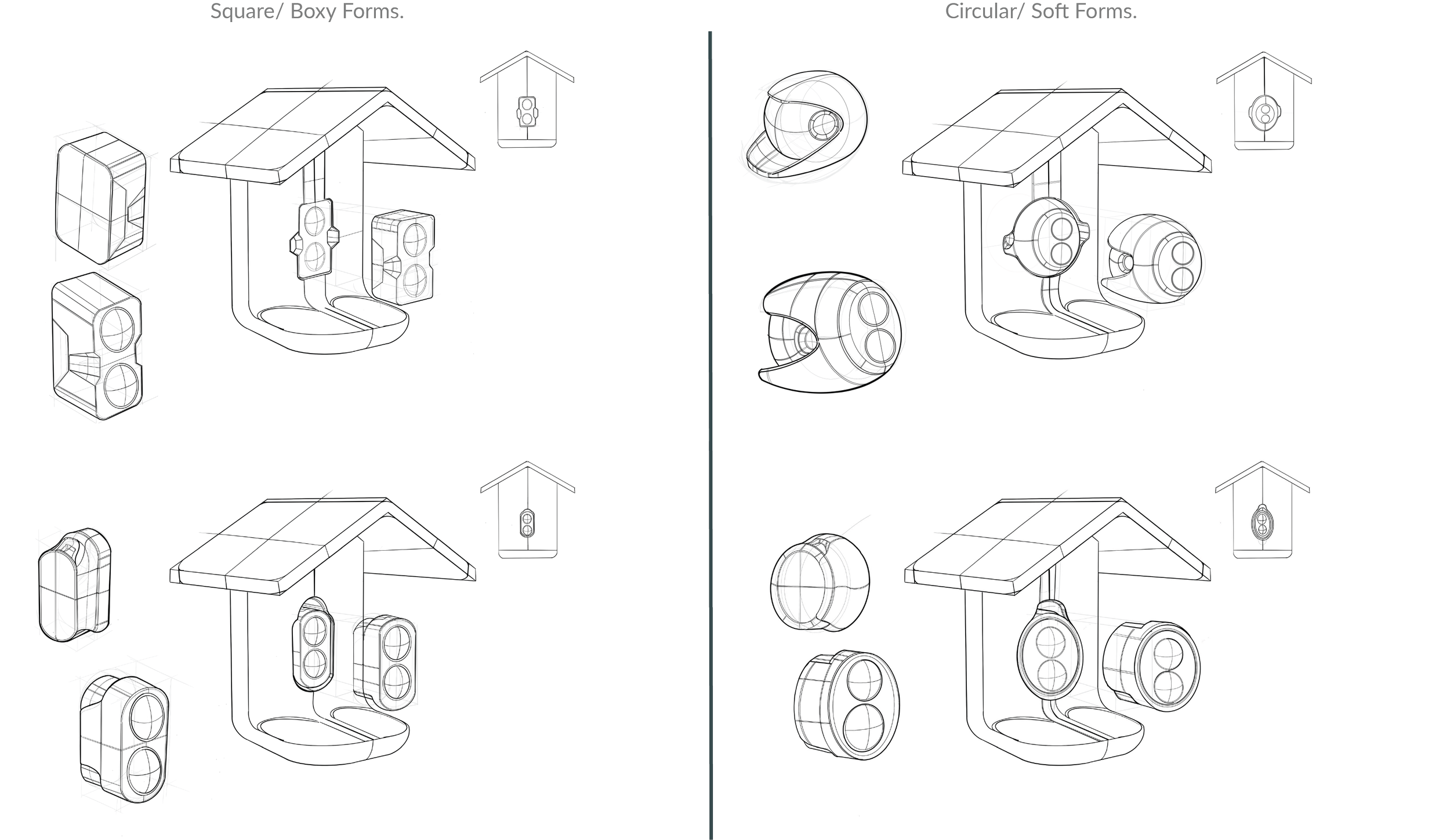 Square/ Boxy Forms.

Circular/ Soft Forms.