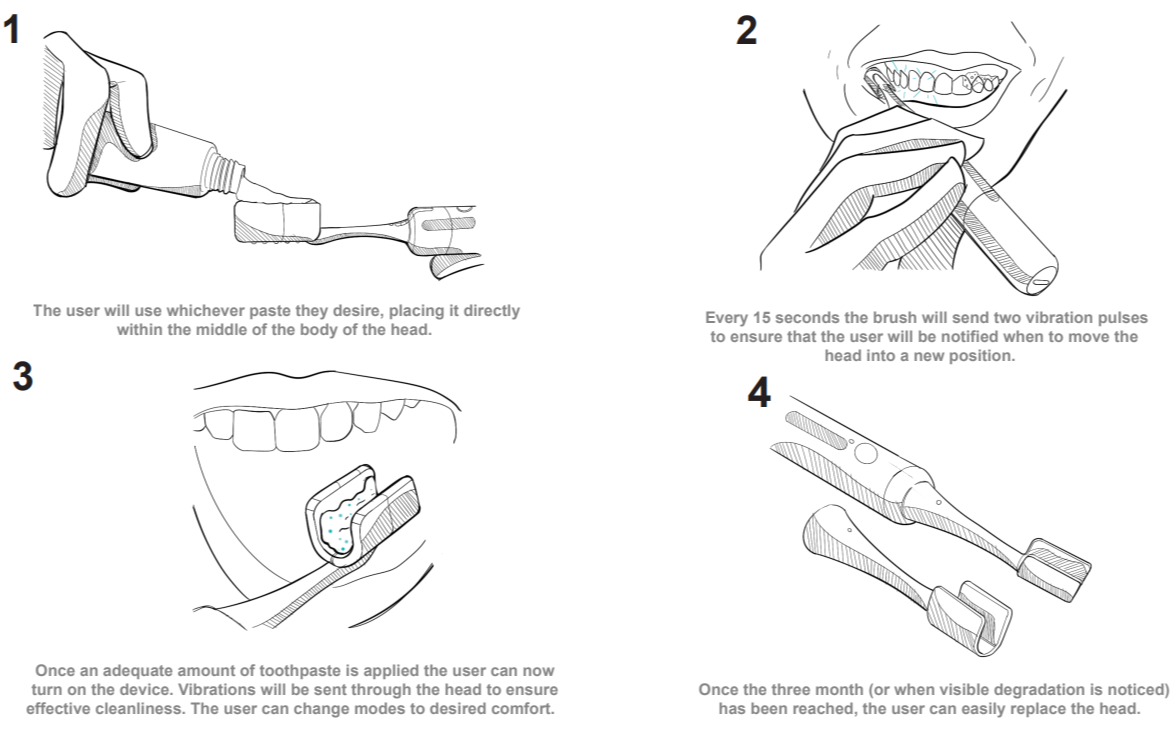 1

The user will use whichever paste they desire, placing it directly within the middle of the body of the head.

2

Every 15 seconds the brush will send two vibration pulses to ensure that the user will be notified when to move the head into a new position.

3

Once an adequate amount of toothpaste is applied the user can now turn on the device. Vibrations will be sent through the head to ensure effective cleanliness. The user can change modes to desired comfort.

4

Once the three month (or when visible degradation is noticed) has been reached, the user can easily replace the head.