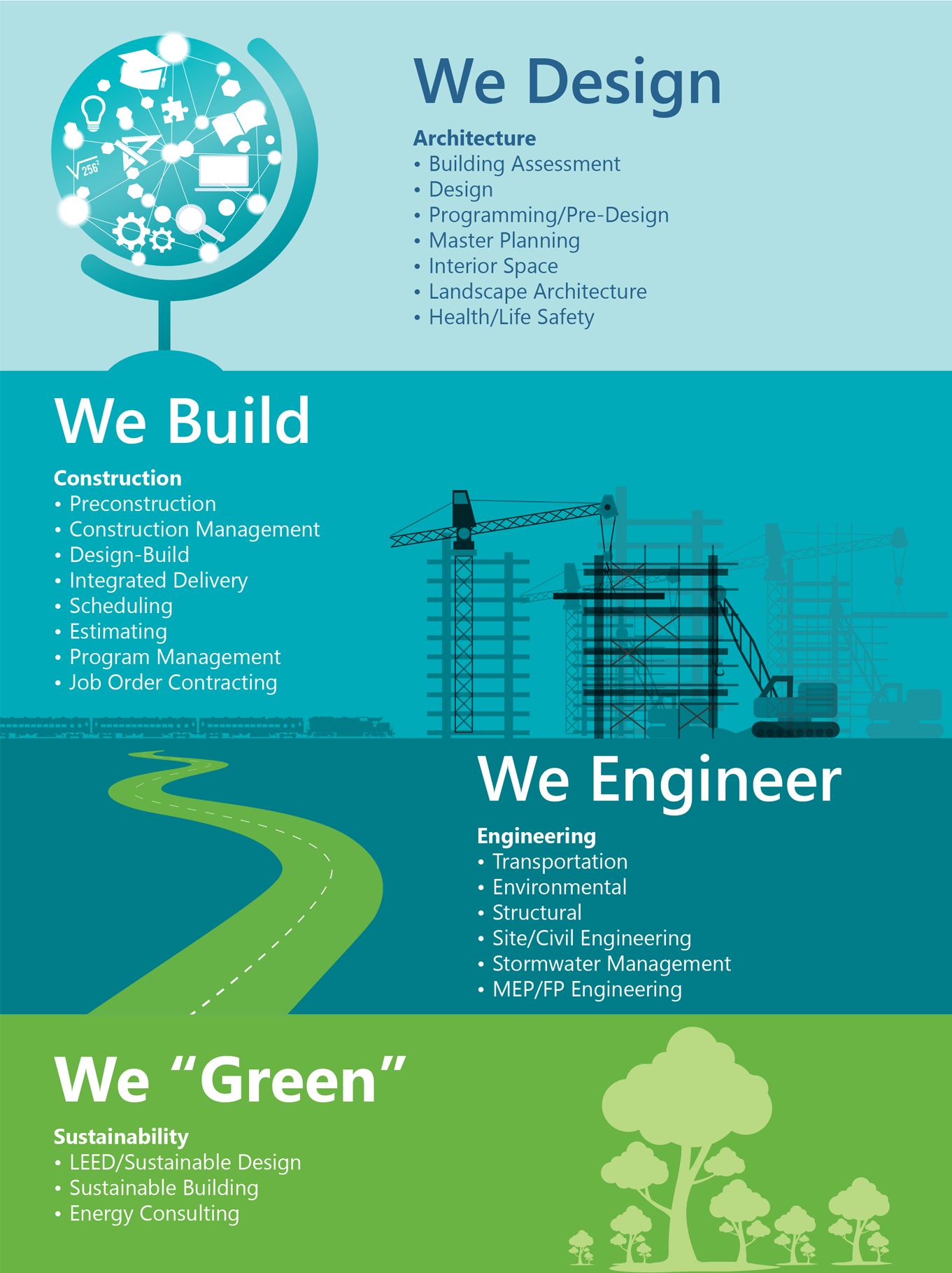 $\sqrt{256^2}$

We Design

Architecture
• Building Assessment
• Design
• Programming/Pre-Design
• Master Planning
• Interior Space
• Landscape Architecture
• Health/Life Safety

We Build

Construction
• Preconstruction
• Construction Management
• Design-Build
• Integrated Delivery
• Scheduling
• Estimating
• Program Management
• Job Order Contracting

We Engineer

Engineering
• Transportation
• Environmental
• Structural
• Site/Civil Engineering
• Stormwater Management
• MEP/FP Engineering

We “Green”

Sustainability
• LEED/Sustainable Design
• Sustainable Building
• Energy Consulting