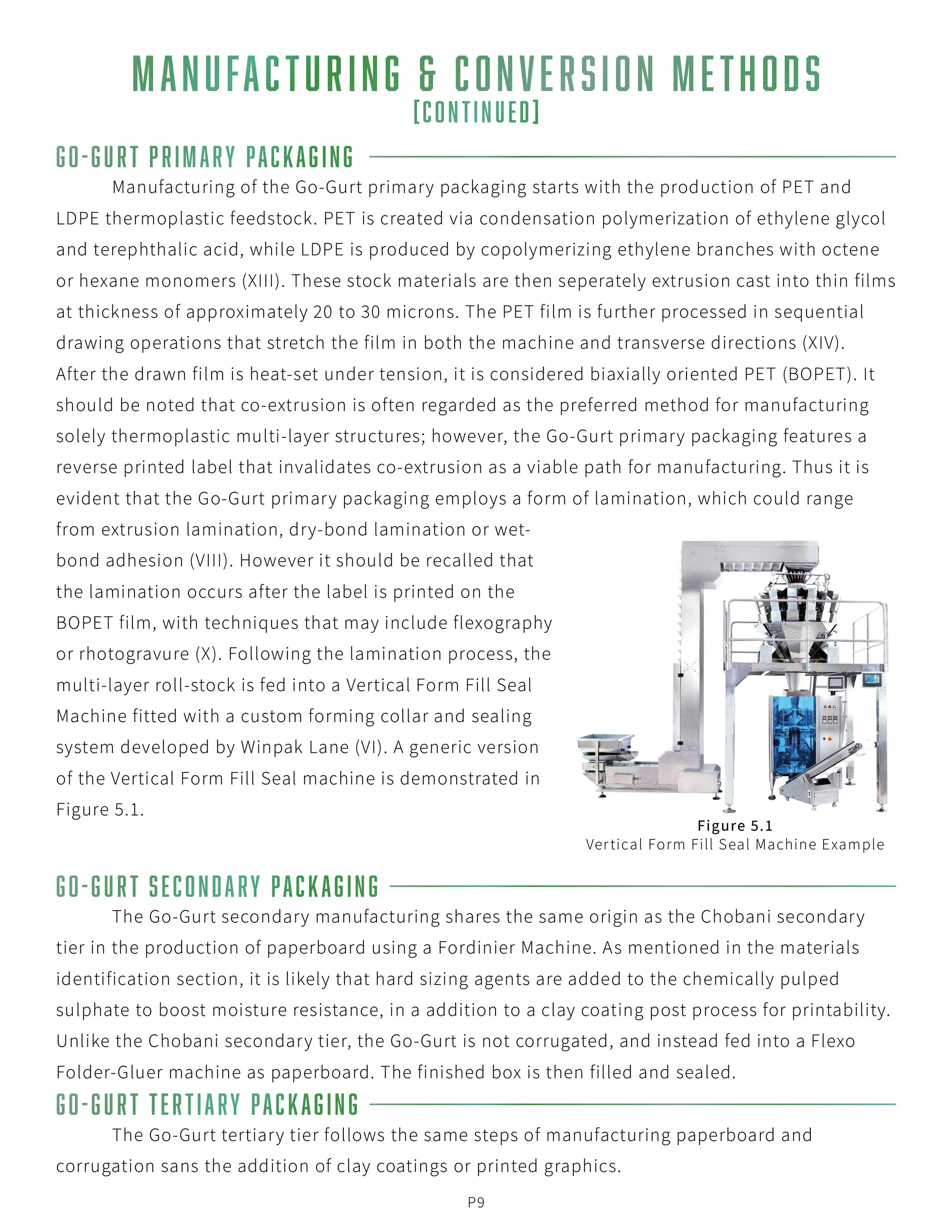 MANUFACTURING & CONVERSION METHODS
[CONTINUED]

GO-GURT PRIMARY PACKAGING

Manufacturing of the Go-Gurt primary packaging starts with the production of PET and LDPE thermoplastic feedstock. PET is created via condensation polymerization of ethylene glycol and terephthalic acid, while LDPE is produced by copolymerizing ethylene branches with octene or hexane monomers (XIII). These stock materials are then seperately extrusion cast into thin films at thickness of approximately 20 to 30 microns. The PET film is further processed in sequential drawing operations that stretch the film in both the machine and transverse directions (XIV). After the drawn film is heat-set under tension, it is considered biaxially oriented PET (BOPET). It should be noted that co-extrusion is often regarded as the preferred method for manufacturing solely thermoplastic multi-layer structures; however, the Go-Gurt primary packaging features a reverse printed label that invalidates co-extrusion as a viable path for manufacturing. Thus it is evident that the Go-Gurt primary packaging employs a form of lamination, which could range from extrusion lamination, dry-bond lamination or wet-bond adhesion (VIII). However it should be recalled that the lamination occurs after the label is printed on the BOPET film, with techniques that may include flexography or rhotogravure (X). Following the lamination process, the multi-layer roll-stock is fed into a Vertical Form Fill Seal Machine fitted with a custom forming collar and sealing system developed by Winpak Lane (VI). A generic version of the Vertical Form Fill Seal machine is demonstrated in Figure 5.1.

Figure 5.1
Vertical Form Fill Seal Machine Example

GO-GURT SECONDARY PACKAGING

The Go-Gurt secondary manufacturing shares the same origin as the Chobani secondary tier in the production of paperboard using a Fordinier Machine. As mentioned in the materials identification section, it is likely that hard sizing agents are added to the chemically pulped sulphate to boost moisture resistance, in a addition to a clay coating post process for printability. Unlike the Chobani secondary tier, the Go-Gurt is not corrugated, and instead fed into a Flexo Folder-Gluer machine as paperboard. The finished box is then filled and sealed.

GO-GURT TERTIARY PACKAGING

The Go-Gurt tertiary tier follows the same steps of manufacturing paperboard and corrugation sans the addition of clay coatings or printed graphics.

P9