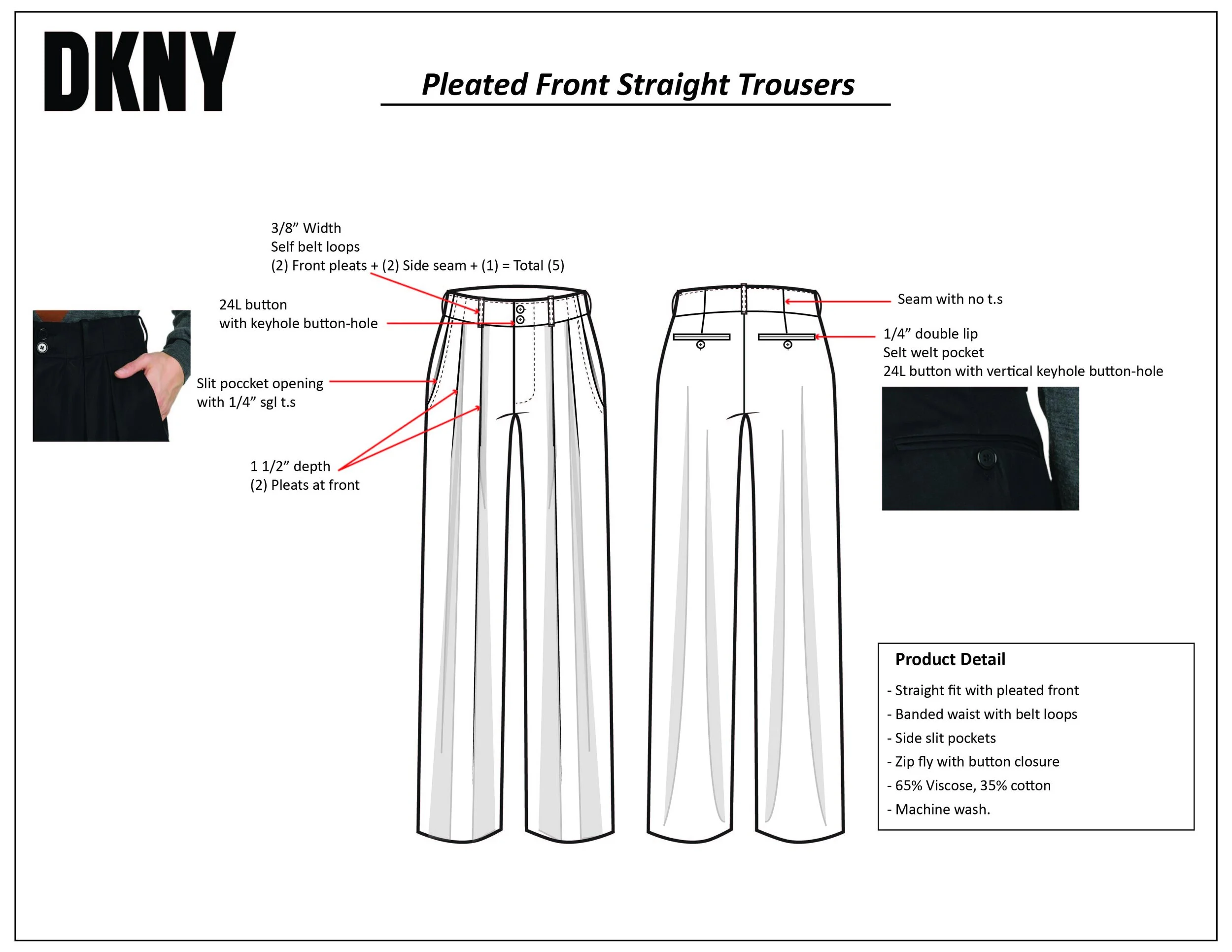 DKNY

Pleated Front Straight Trousers

3/8” Width
Self belt loops
(2) Front pleats + (2) Side seam + (1) = Total (5)

24L button
with keyhole button-hole

Slit poccket opening
with 1/4” sgl t.s

1 1/2” depth
(2) Pleats at front

Seam with no t.s

1/4” double lip
Selt welt pocket
24L button with vertical keyhole button-hole

Product Detail
- Straight fit with pleated front
- Banded waist with belt loops
- Side slit pockets
- Zip fly with button closure
- 65% Viscose, 35% cotton
- Machine wash.