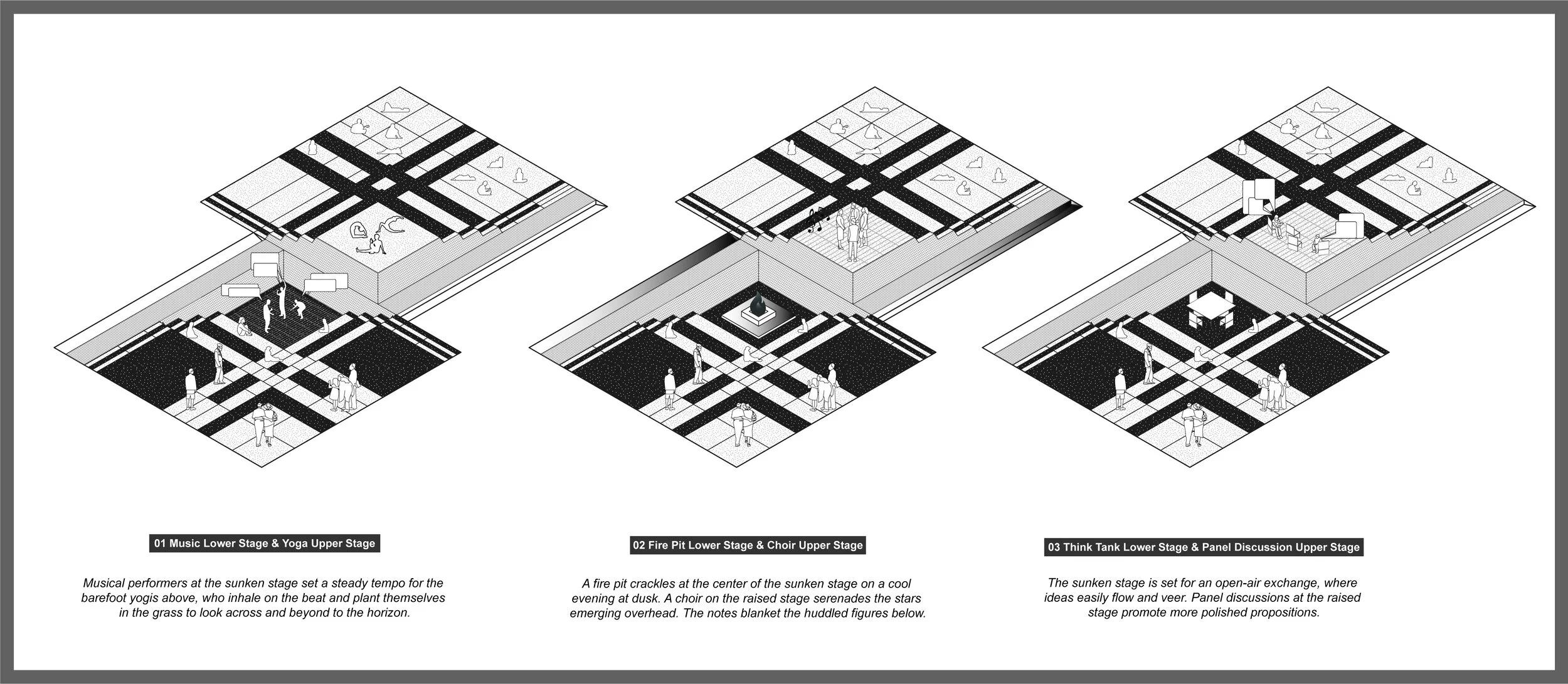 01 Music Lower Stage & Yoga Upper Stage

Musical performers at the sunken stage set a steady tempo for the barefoot yogis above, who inhale on the beat and plant themselves in the grass to look across and beyond to the horizon.

02 Fire Pit Lower Stage & Choir Upper Stage

A fire pit crackles at the center of the sunken stage on a cool evening at dusk. A choir on the raised stage serenades the stars emerging overhead. The notes blanket the huddled figures below.

03 Think Tank Lower Stage & Panel Discussion Upper Stage

The sunken stage is set for an open-air exchange, where ideas easily flow and veer. Panel discussions at the raised stage promote more polished propositions.