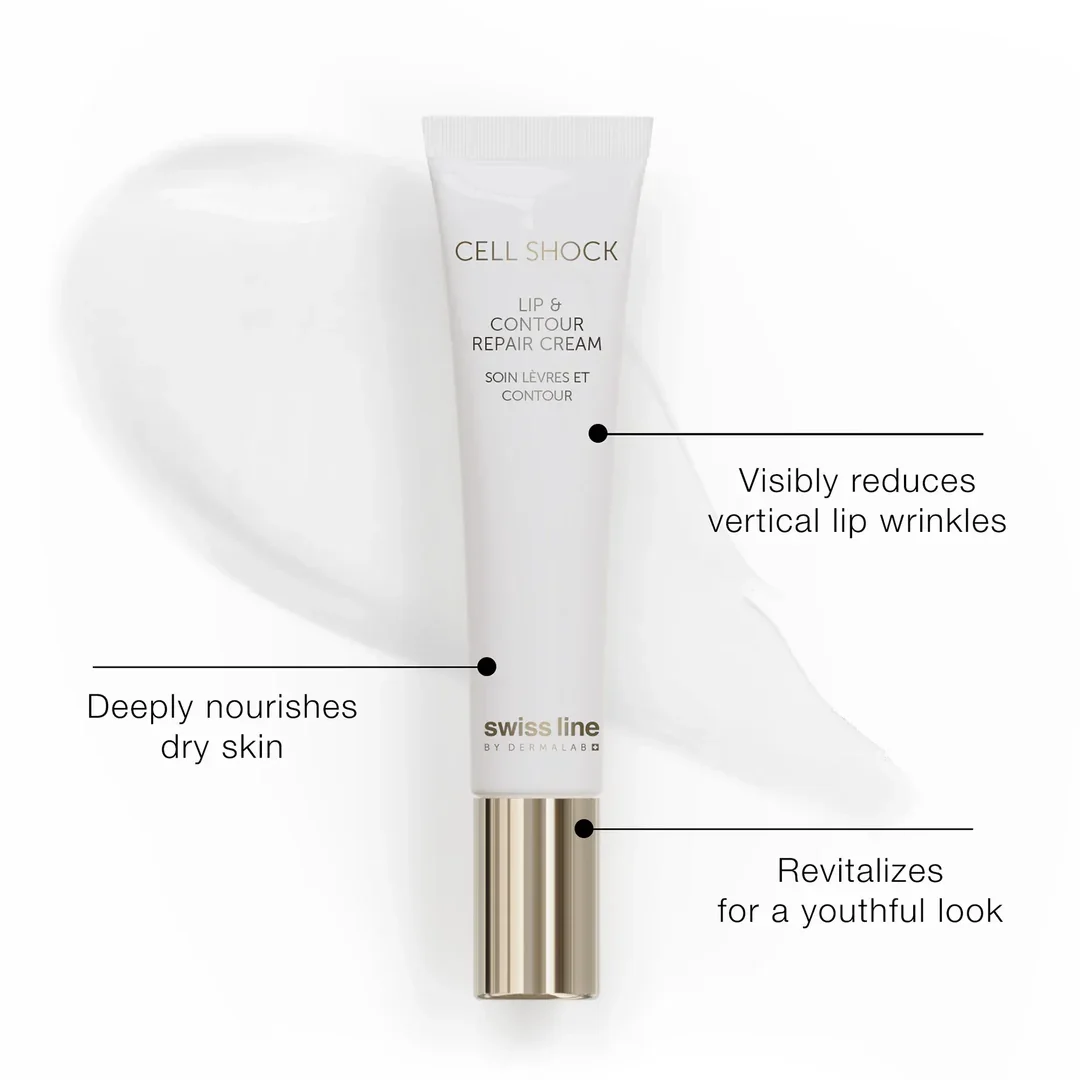 CELL SHOCK

LIP & CONTOUR REPAIR CREAM

SOIN LÈVRES ET CONTOUR

Visibly reduces vertical lip wrinkles

Deeply nourishes dry skin

swiss line
BY DERMALAB

Revitalizes for a youthful look