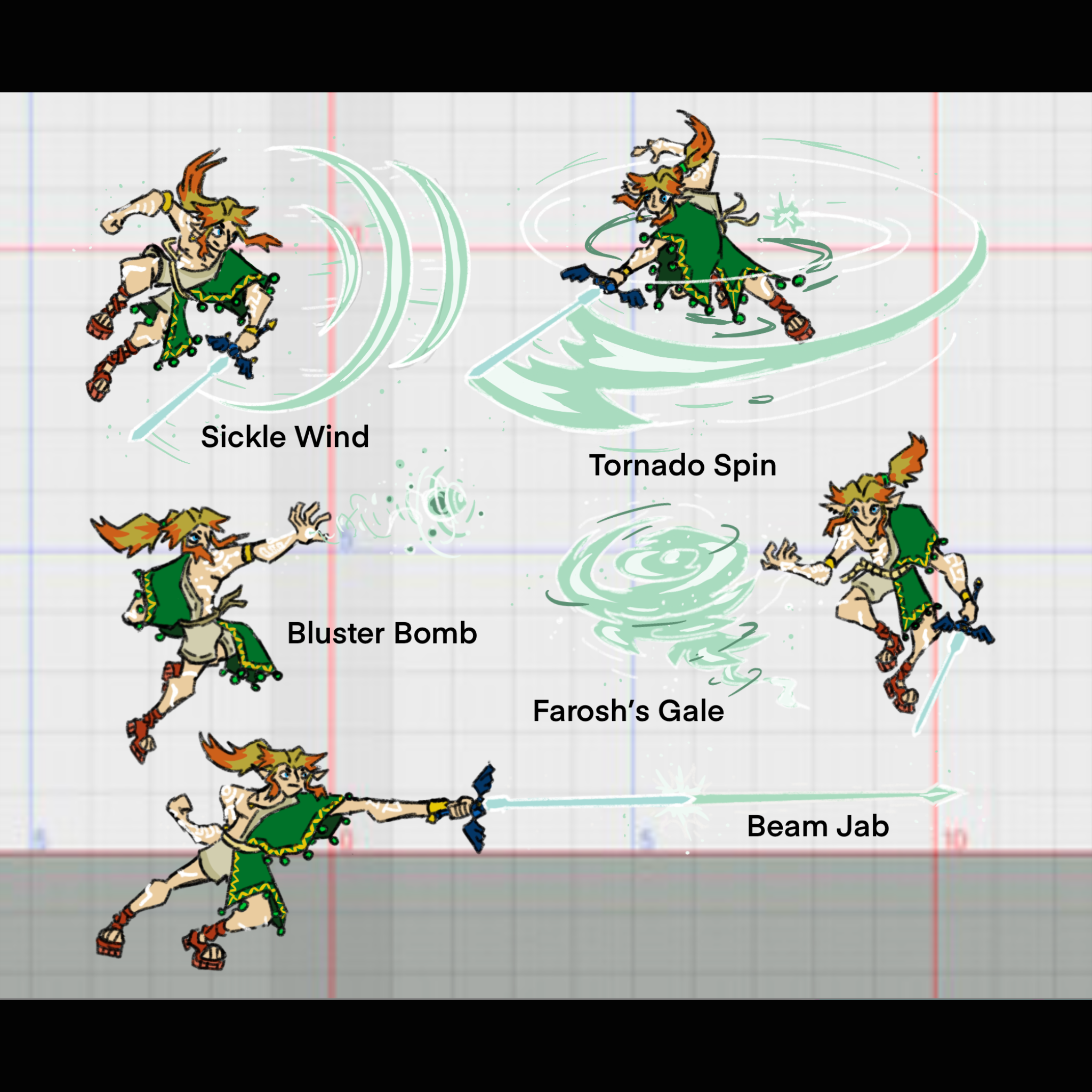 Sickle Wind

Tornado Spin

Bluster Bomb

Farosh's Gale

Beam Jab