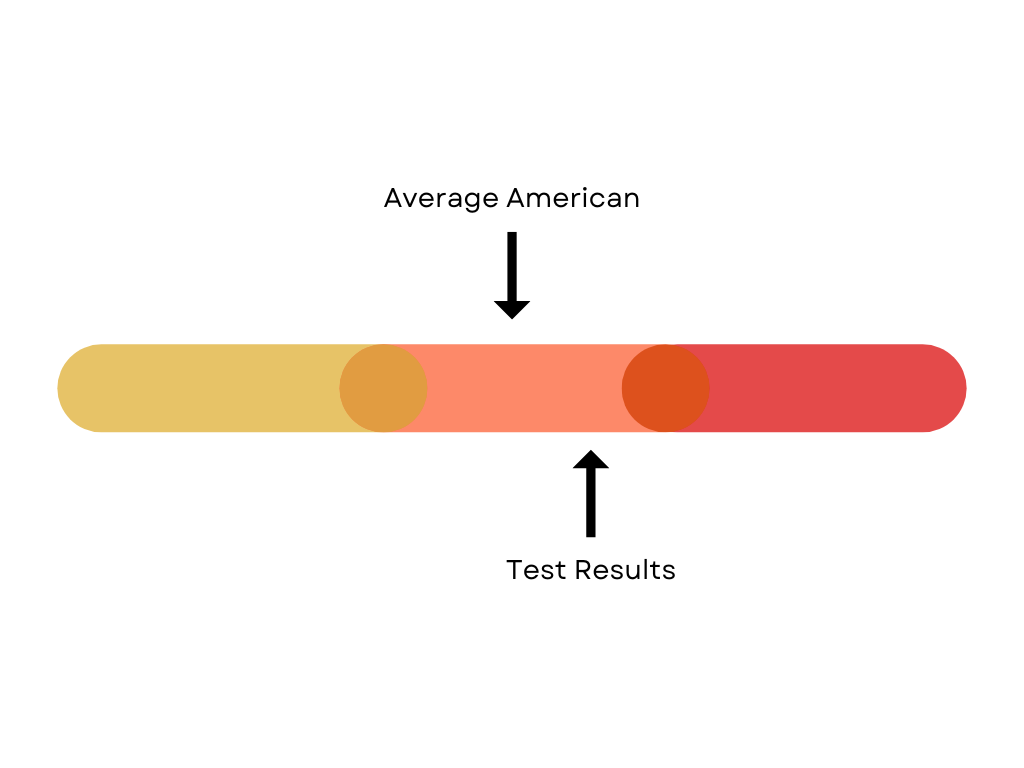 Average American

Test Results