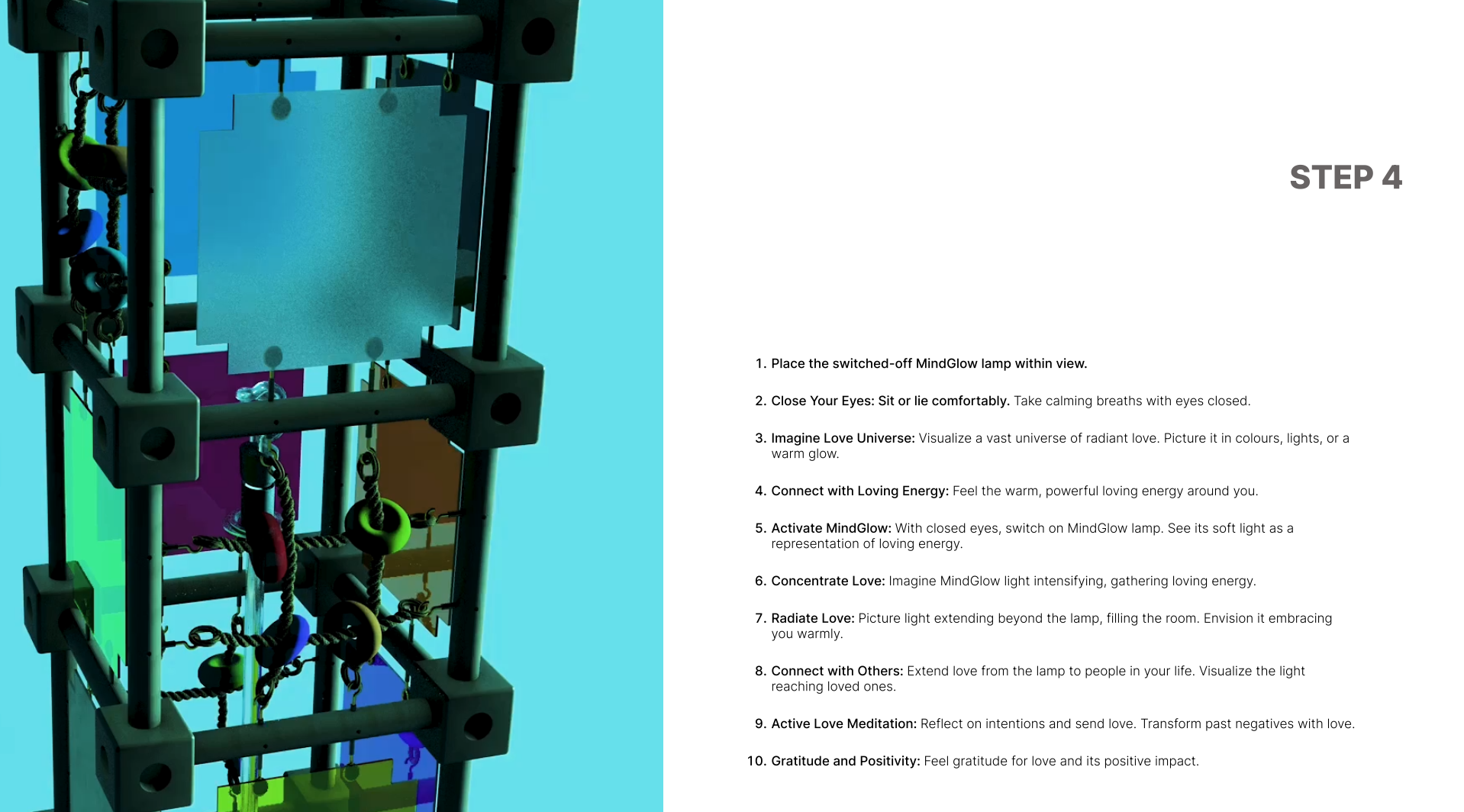 STEP 4

1. Place the switched-off MindGlow lamp within view.

2. Close Your Eyes: Sit or lie comfortably. Take calming breaths with eyes closed.

3. Imagine Love Universe: Visualize a vast universe of radiant love. Picture it in colours, lights, or a warm glow.

4. Connect with Loving Energy: Feel the warm, powerful loving energy around you.

5. Activate MindGlow: With closed eyes, switch on MindGlow lamp. See its soft light as a representation of loving energy.

6. Concentrate Love: Imagine MindGlow light intensifying, gathering loving energy.

7. Radiate Love: Picture light extending beyond the lamp, filling the room. Envision it embracing you warmly.

8. Connect with Others: Extend love from the lamp to people in your life. Visualize the light reaching loved ones.

9. Active Love Meditation: Reflect on intentions and send love. Transform past negatives with love.

10. Gratitude and Positivity: Feel gratitude for love and its positive impact.