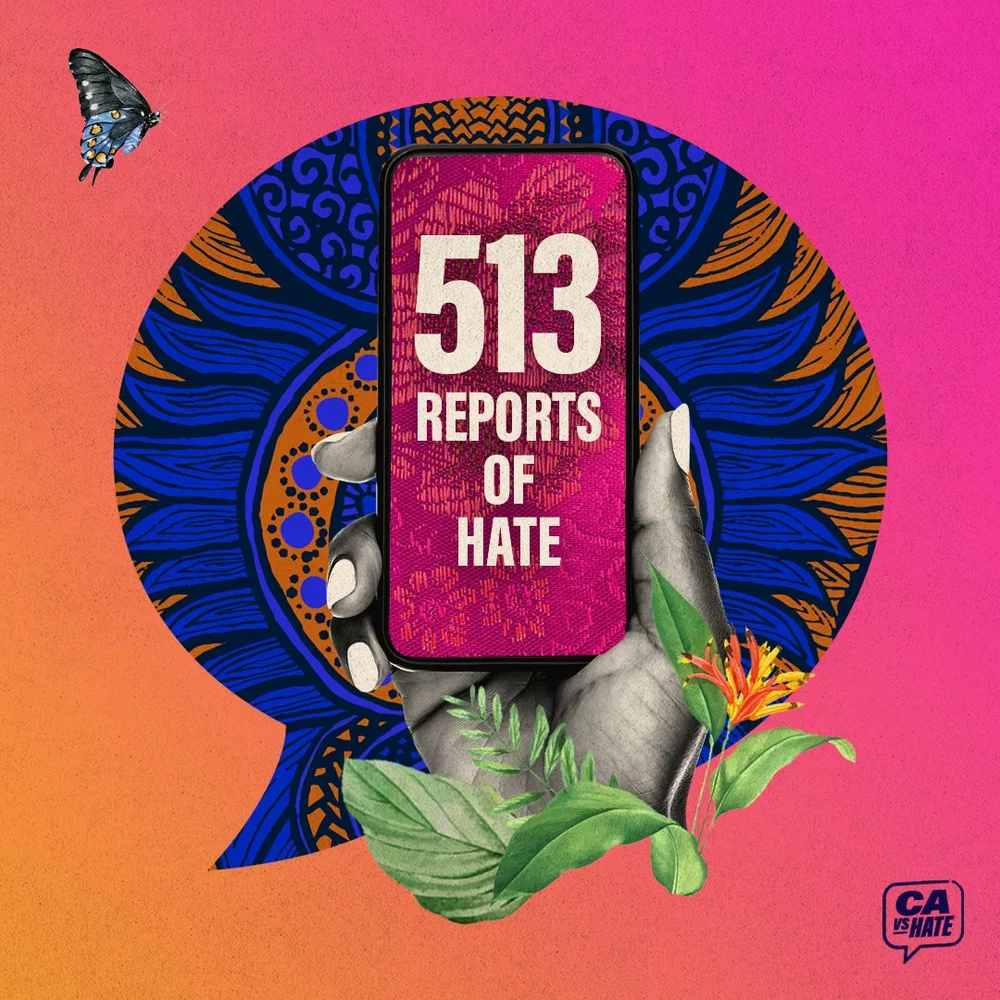 513
REPORTS
OF
HATE

CA
VS
HATE