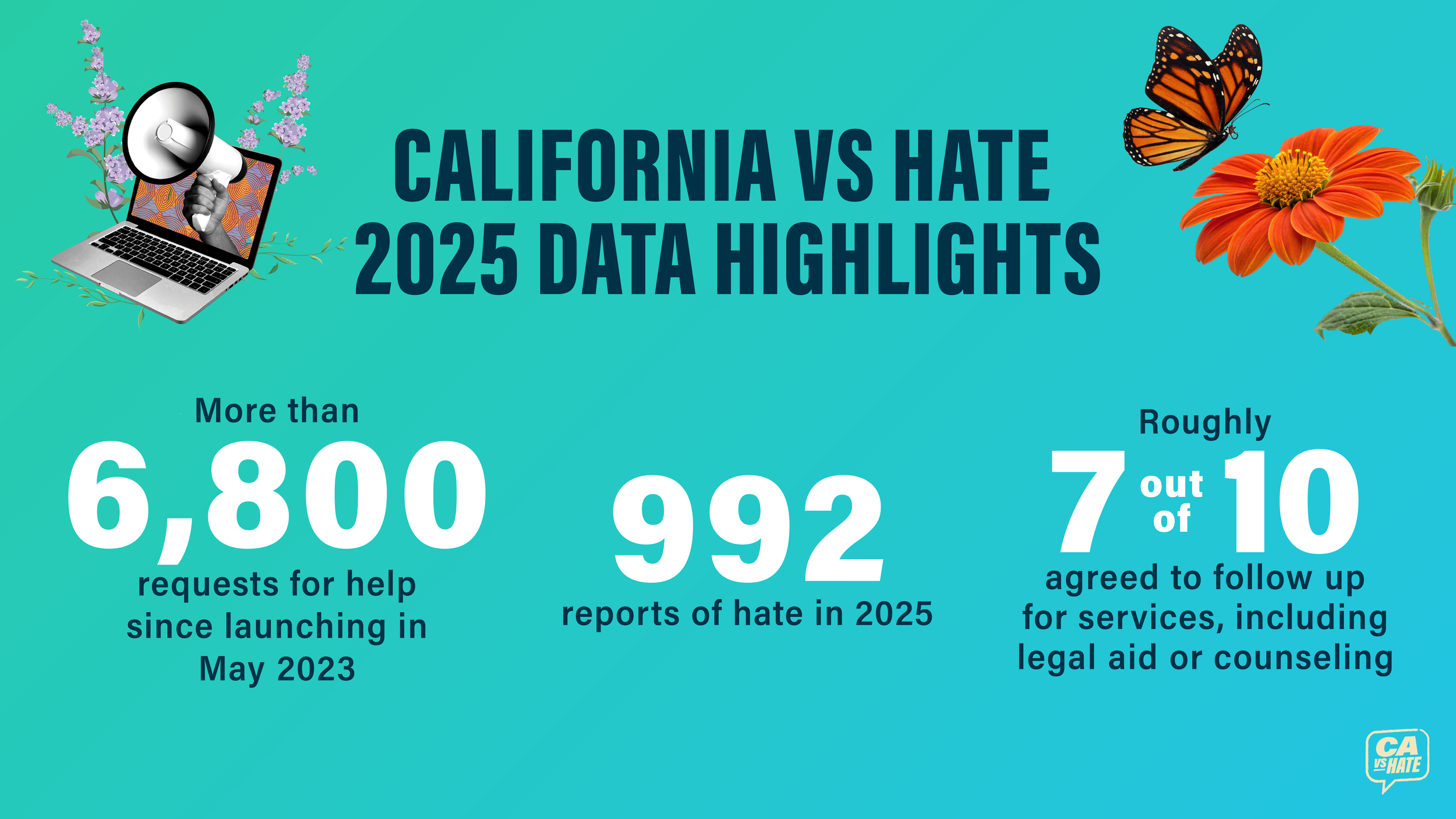 CALIFORNIA VS HATE
2025 DATA HIGHLIGHTS

More than
6,800
requests for help since launching in May 2023

992
reports of hate in 2025

Roughly
7 out of 10
agreed to follow up for services, including legal aid or counseling

CA VS HATE