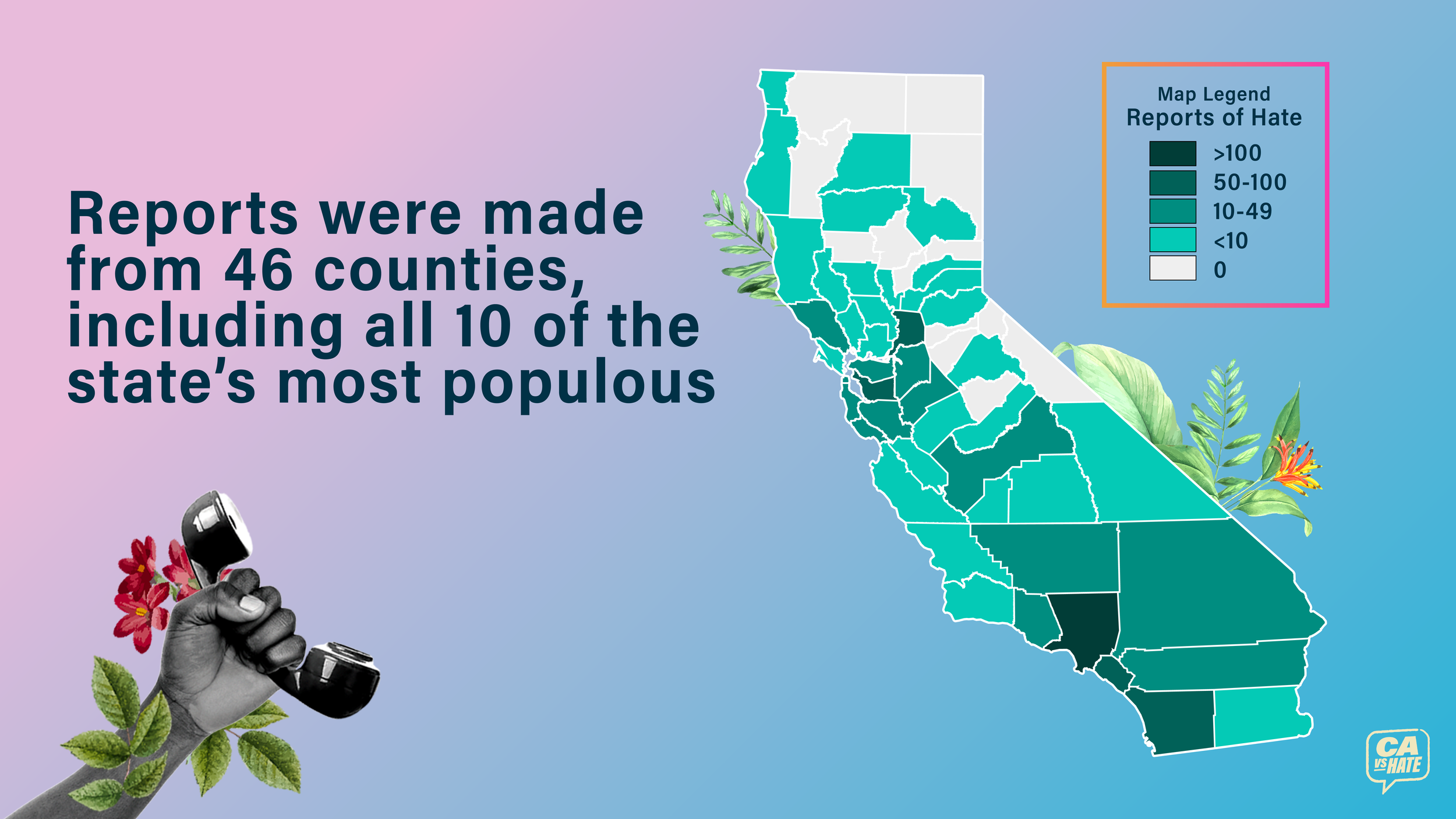 Reports were made from 46 counties, including all 10 of the state's most populous

Map Legend
Reports of Hate
>100
50-100
10-49
<10
0

CA VS HATE