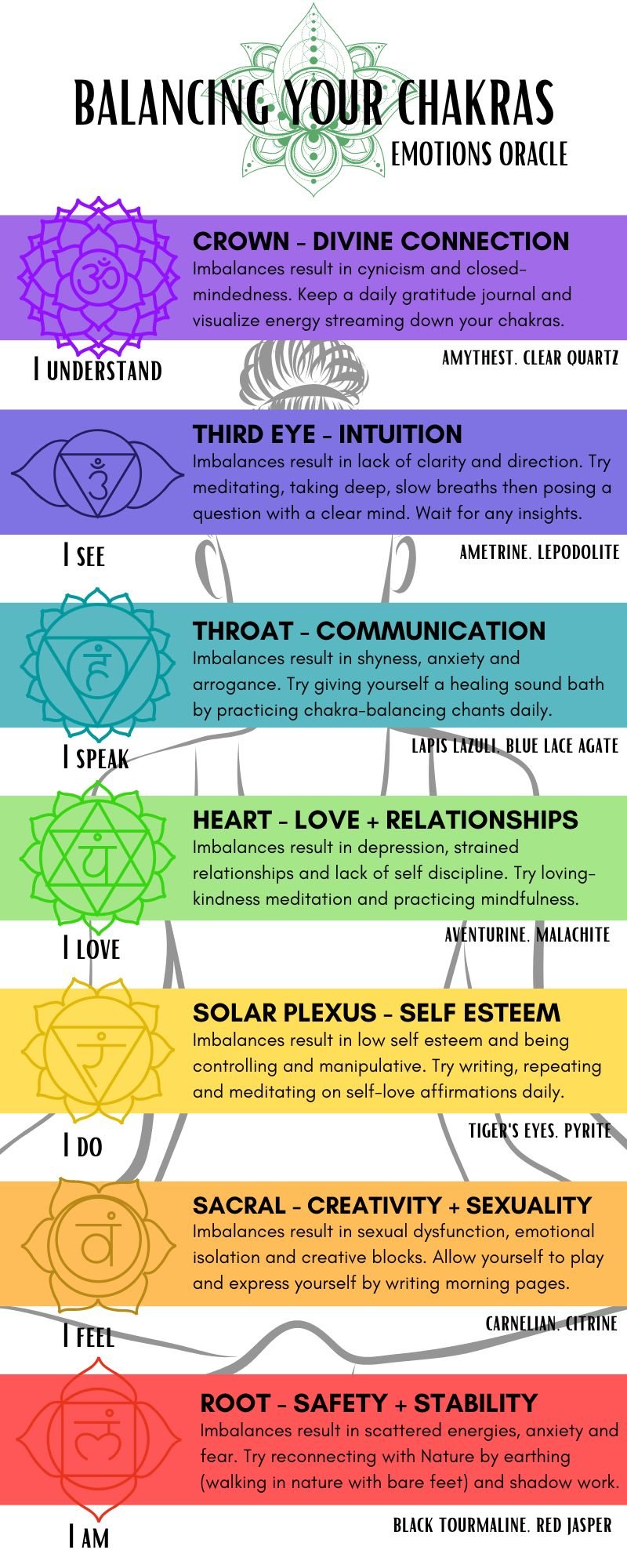 BALANCING YOUR CHAKRAS
EMOTIONS ORACLE

ॐ
CROWN - DIVINE CONNECTION
Imbalances result in cynicism and closed-mindedness. Keep a daily gratitude journal and visualize energy streaming down your chakras.
I UNDERSTAND
AMYTHEST. CLEAR QUARTZ

ॐ
THIRD EYE - INTUITION
Imbalances result in lack of clarity and direction. Try meditating, taking deep, slow breaths then posing a question with a clear mind. Wait for any insights.
I SEE
AMETRINE. LEPODOLITE

हं
THROAT - COMMUNICATION
Imbalances result in shyness, anxiety and arrogance. Try giving yourself a healing sound bath by practicing chakra-balancing chants daily.
I SPEAK
LAPIS LAZULI. BLUE LACE AGATE

यं
HEART - LOVE + RELATIONSHIPS
Imbalances result in depression, strained relationships and lack of self discipline. Try loving-kindness meditation and practicing mindfulness.
I LOVE
AVENTURINE. MALACHITE

रं
SOLAR PLEXUS - SELF ESTEEM
Imbalances result in low self esteem and being controlling and manipulative. Try writing, repeating and meditating on self-love affirmations daily.
I DO
TIGER'S EYES. PYRITE

वं
SACRAL - CREATIVITY + SEXUALITY
Imbalances result in sexual dysfunction, emotional isolation and creative blocks. Allow yourself to play and express yourself by writing morning pages.
I FEEL
CARNELIAN. CITRINE

लं
ROOT - SAFETY + STABILITY
Imbalances result in scattered energies, anxiety and fear. Try reconnecting with Nature by earthing (walking in nature with bare feet) and shadow work.
I AM
BLACK TOURMALINE. RED JASPER