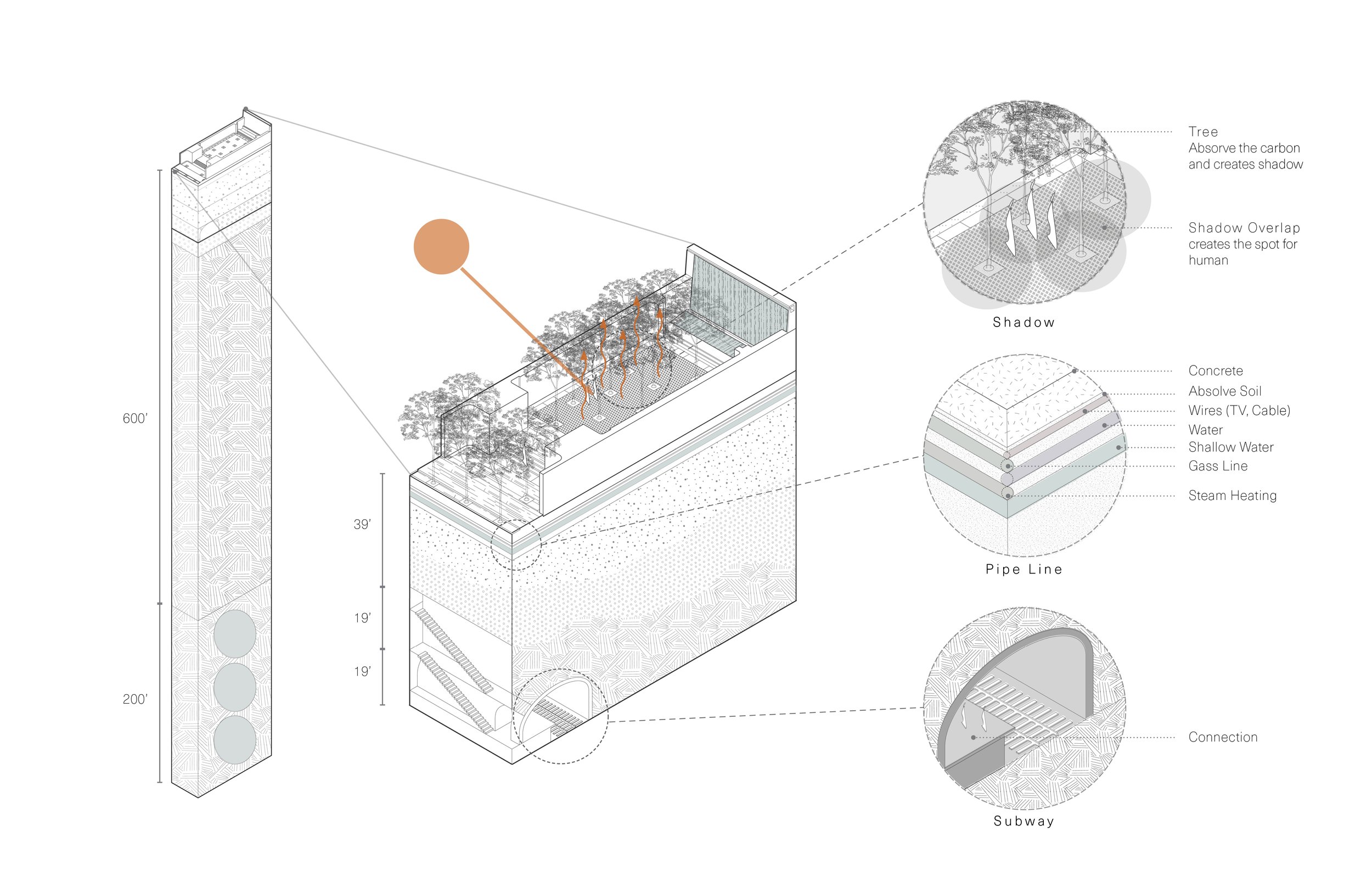 600'

200'

39'

19'

19'

Tree
Absorve the carbon and creates shadow

Shadow Overlap
creates the spot for human

Shadow

Concrete
Absolve Soil
Wires (TV, Cable)
Water
Shallow Water
Gass Line
Steam Heating

Pipe Line

Connection

Subway