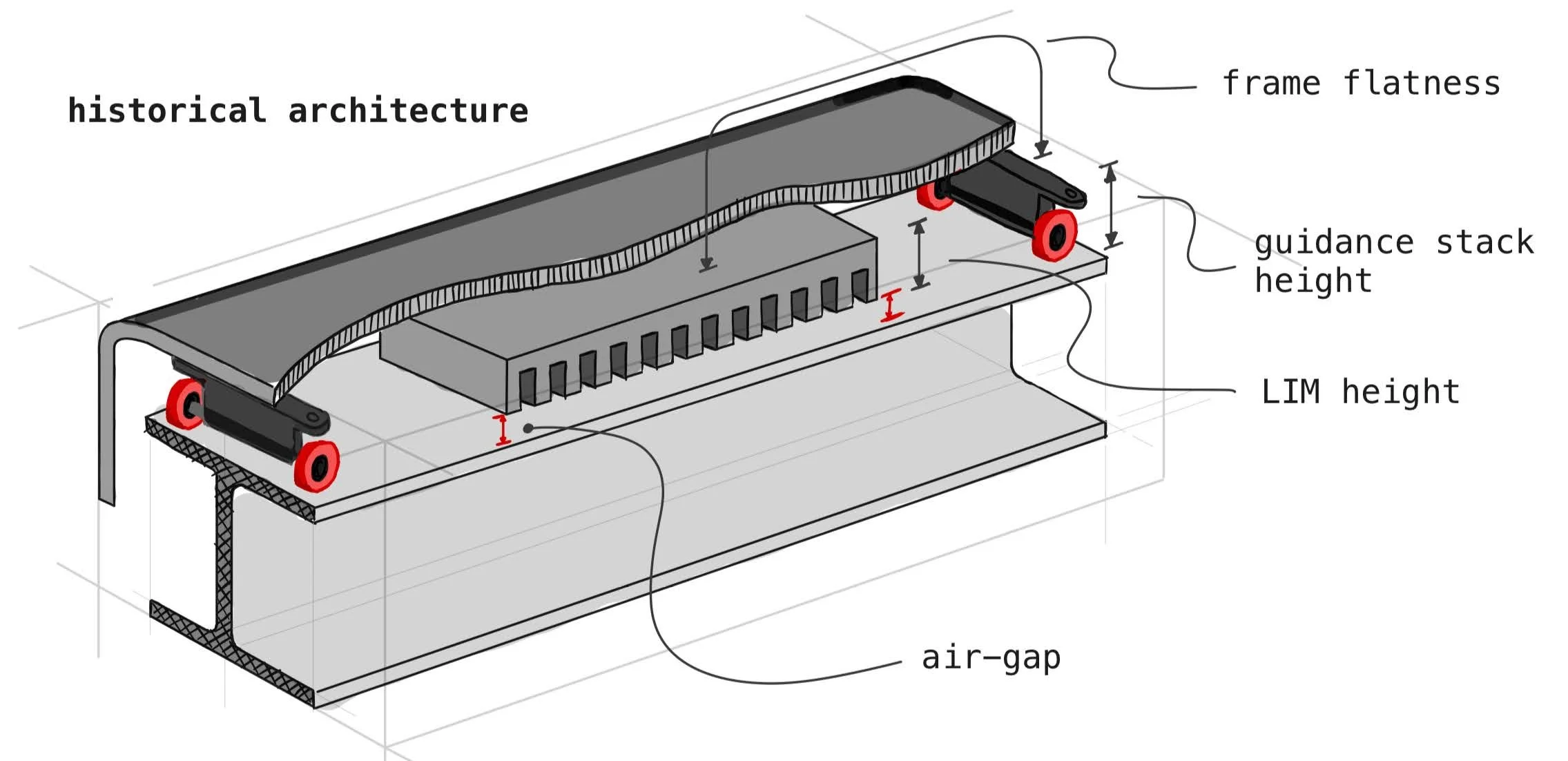 historical architecture

frame flatness

guidance stack height

LIM height

air-gap