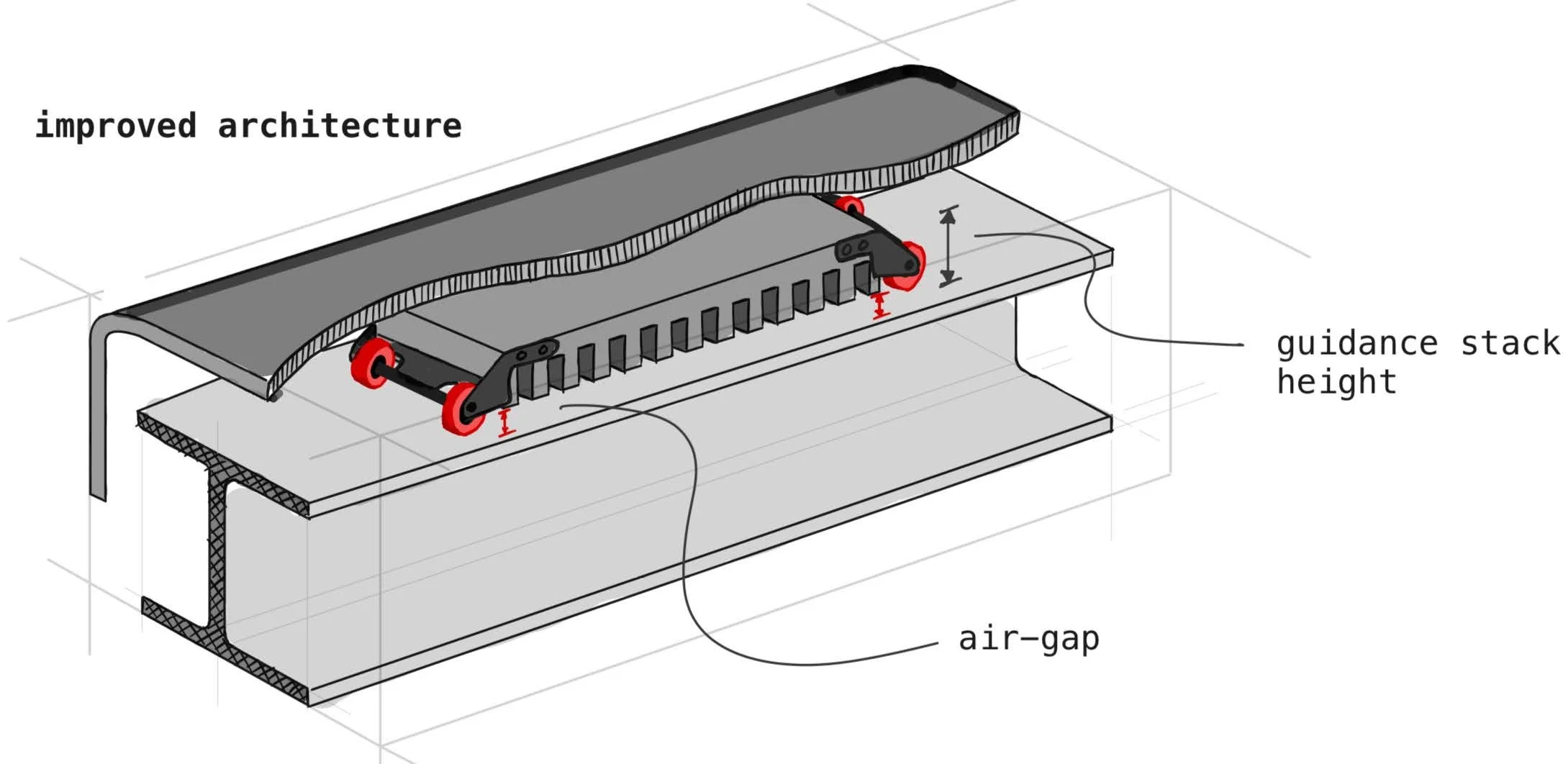 improved architecture

guidance stack height

air-gap