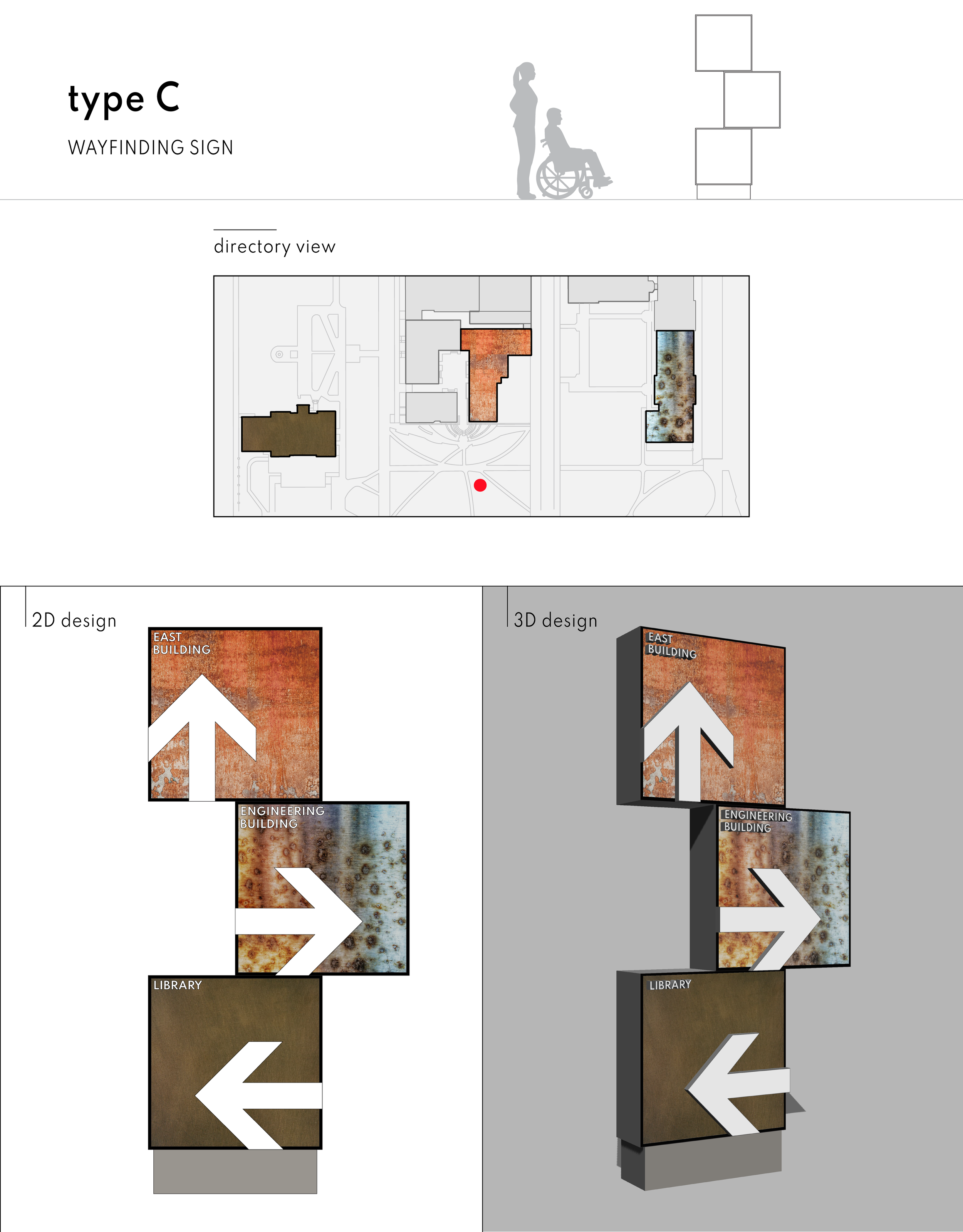 type C

WAYFINDING SIGN

directory view

2D design

EAST BUILDING

ENGINEERING BUILDING

LIBRARY

3D design

EAST BUILDING

ENGINEERING BUILDING

LIBRARY