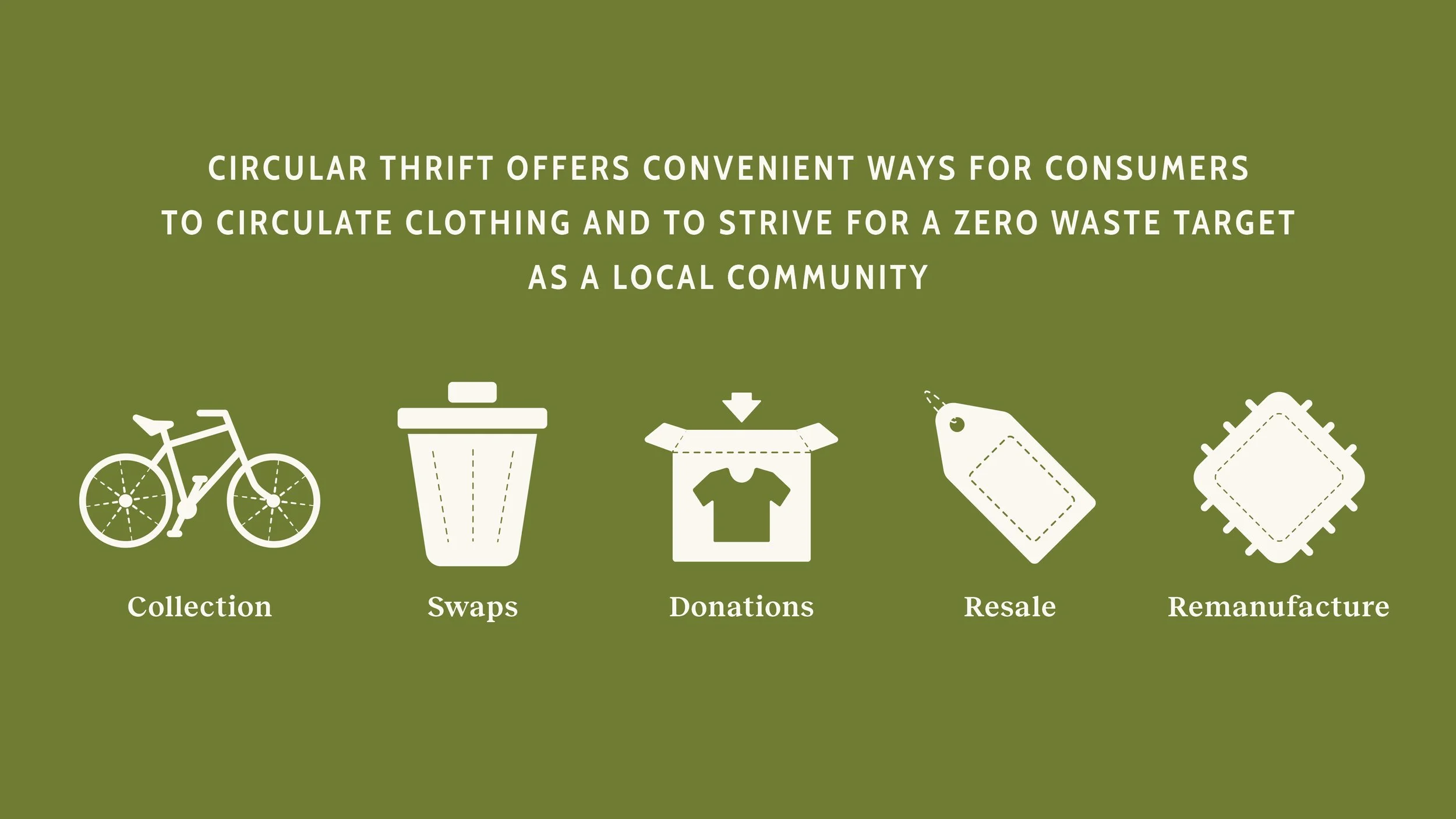 CIRCULAR THRIFT OFFERS CONVENIENT WAYS FOR CONSUMERS TO CIRCULATE CLOTHING AND TO STRIVE FOR A ZERO WASTE TARGET AS A LOCAL COMMUNITY

Collection

Swaps

Donations

Resale

Remanufacture