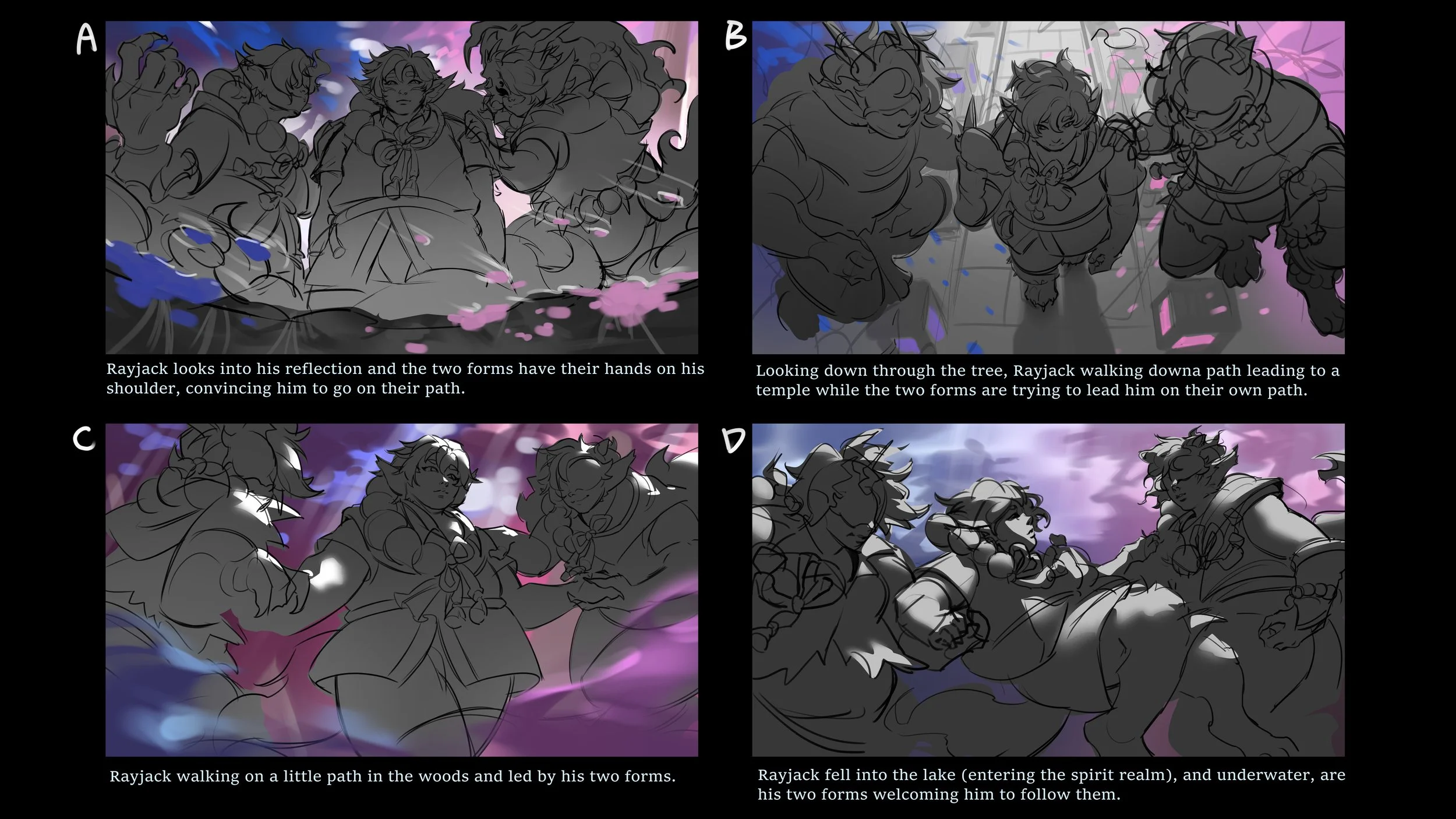 A

Rayjack looks into his reflection and the two forms have their hands on his shoulder, convincing him to go on their path.

B

Looking down through the tree, Rayjack walking downa path leading to a temple while the two forms are trying to lead him on their own path.

C

Rayjack walking on a little path in the woods and led by his two forms.

D

Rayjack fell into the lake (entering the spirit realm), and underwater, are his two forms welcoming him to follow them.