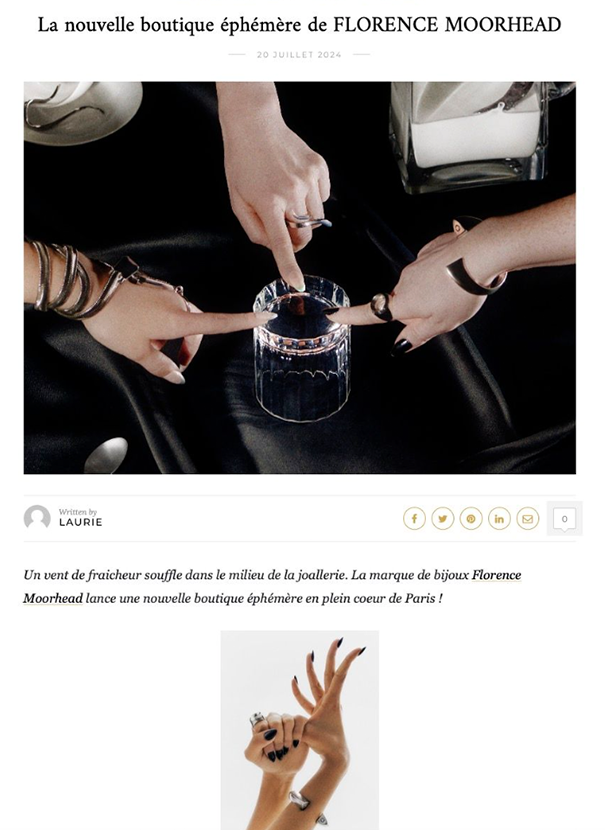 La nouvelle boutique éphémère de FLORENCE MOORHEAD

20 JUILLET 2024

Written by
LAURIE

0

Un vent de fraicheur souffle dans le milieu de la joallerie. La marque de bijoux Florence Moorhead lance une nouvelle boutique éphémère en plein coeur de Paris !