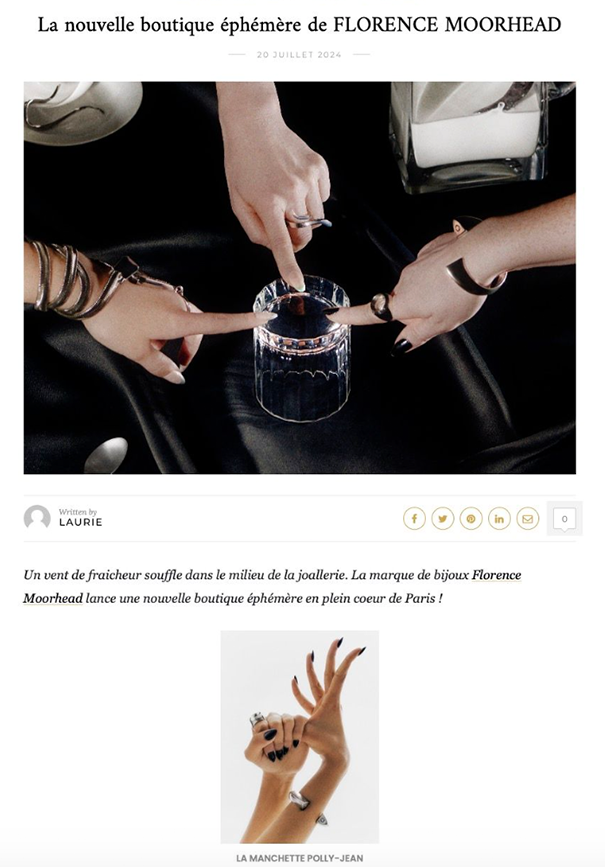 La nouvelle boutique éphémère de FLORENCE MOORHEAD

20 JUILLET 2024

Written by
LAURIE

0

Un vent de fraicheur souffle dans le milieu de la joallerie. La marque de bijoux Florence Moorhead lance une nouvelle boutique éphémère en plein coeur de Paris !

LA MANCHETTE POLLY-JEAN