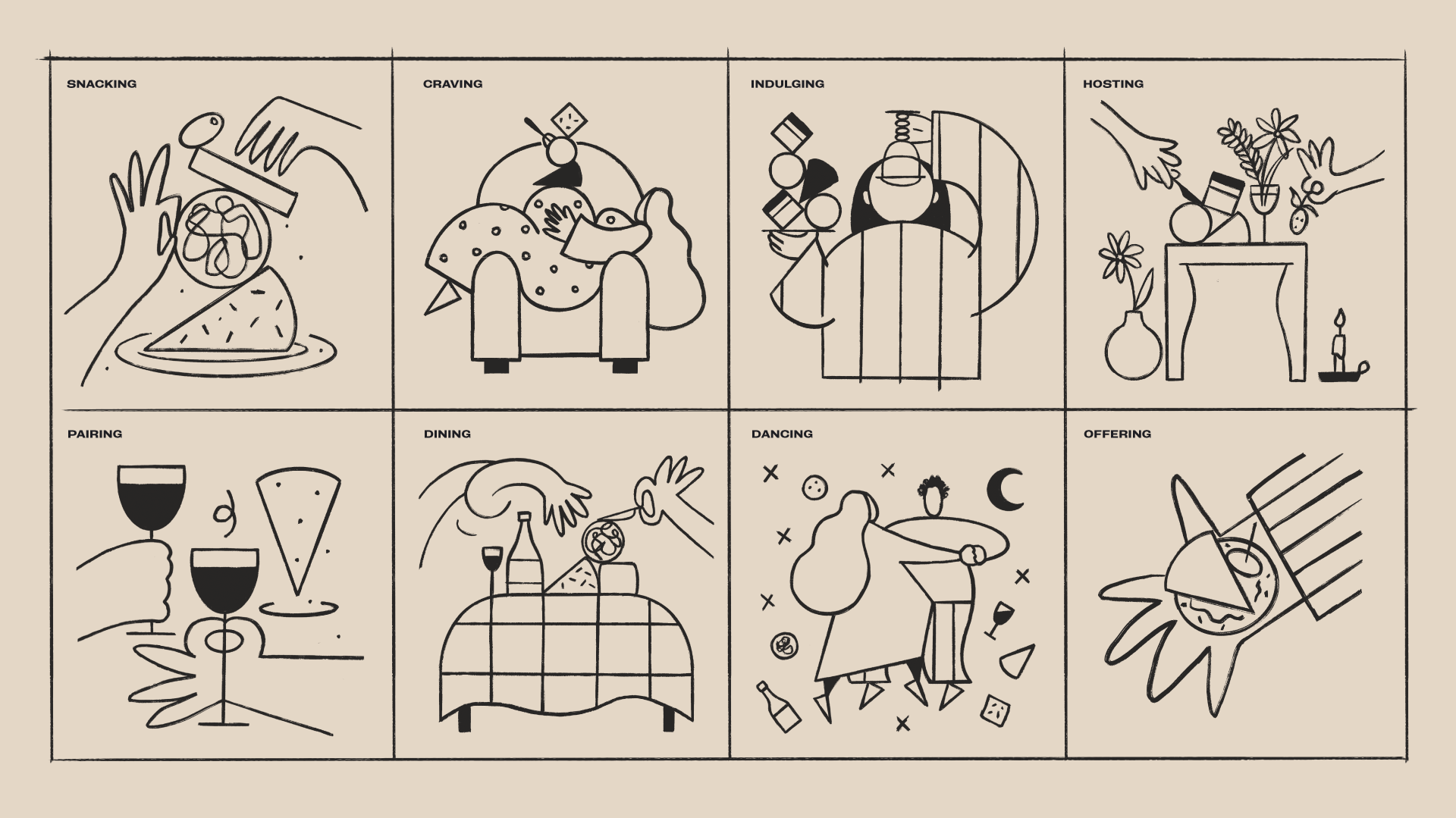 SNACKING

CRAVING

INDULGING

HOSTING

PAIRING

DINING

DANCING

OFFERING