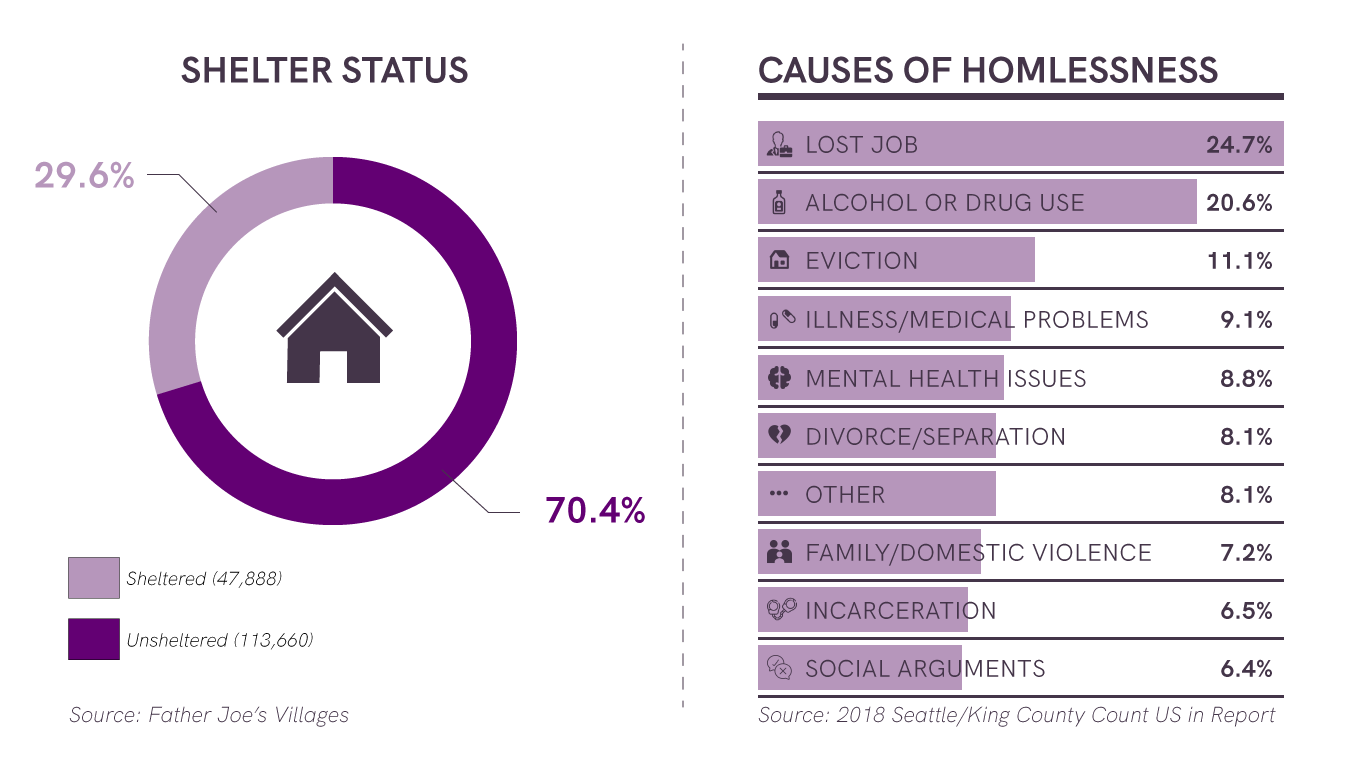 SHELTER STATUS

29.6%

70.4%

Sheltered (47,888)

Unsheltered (113,660)

Source: Father Joe's Villages

CAUSES OF HOMLESSNESS

| | |
|---|---|
| LOST JOB | 24.7% |
| ALCOHOL OR DRUG USE | 20.6% |
| EVICTION | 11.1% |
| ILLNESS/MEDICAL PROBLEMS | 9.1% |
| MENTAL HEALTH ISSUES | 8.8% |
| DIVORCE/SEPARATION | 8.1% |
| OTHER | 8.1% |
| FAMILY/DOMESTIC VIOLENCE | 7.2% |
| INCARCERATION | 6.5% |
| SOCIAL ARGUMENTS | 6.4% |

Source: 2018 Seattle/King County Count US in Report