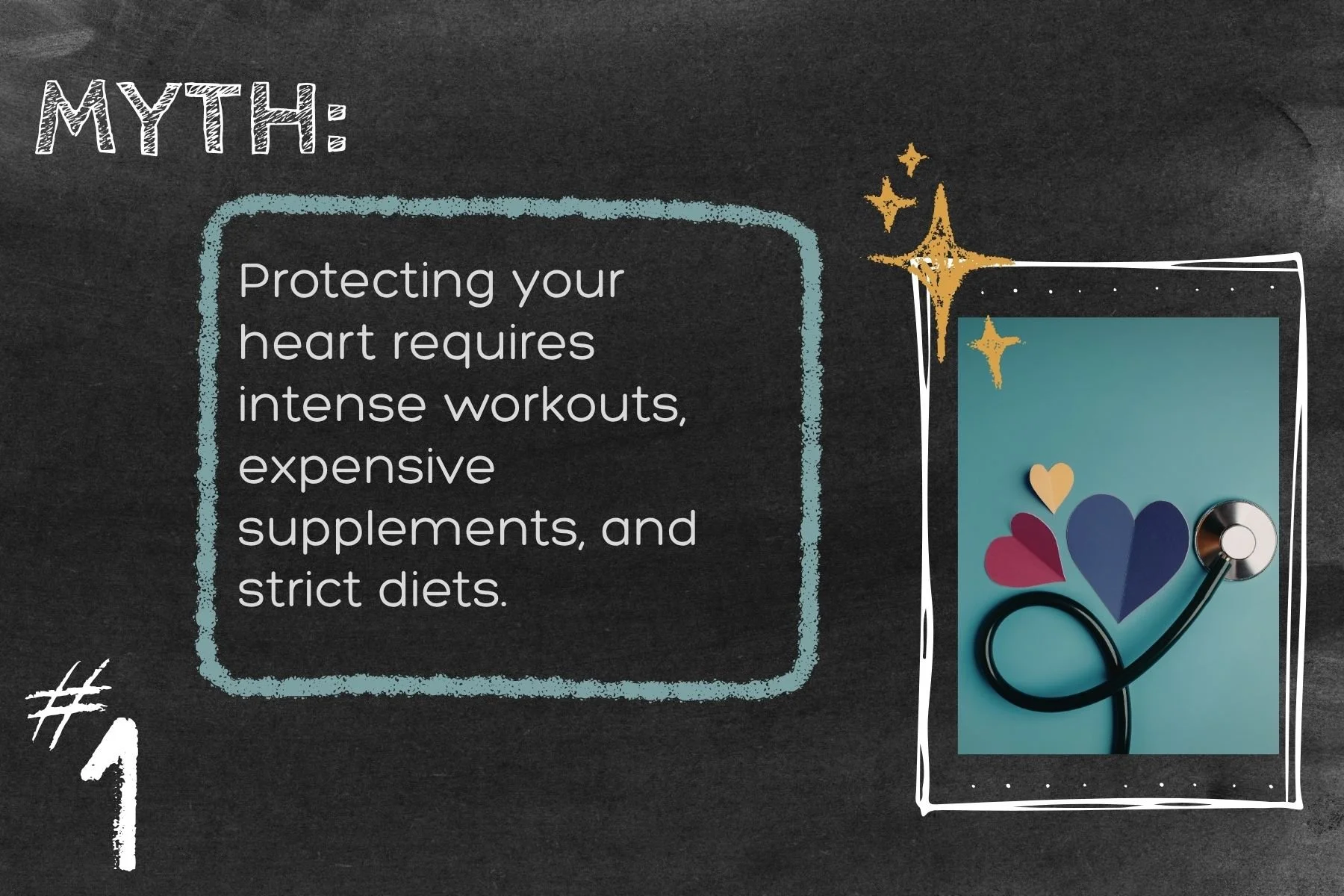 MYTH:

Protecting your heart requires intense workouts, expensive supplements, and strict diets.

#1