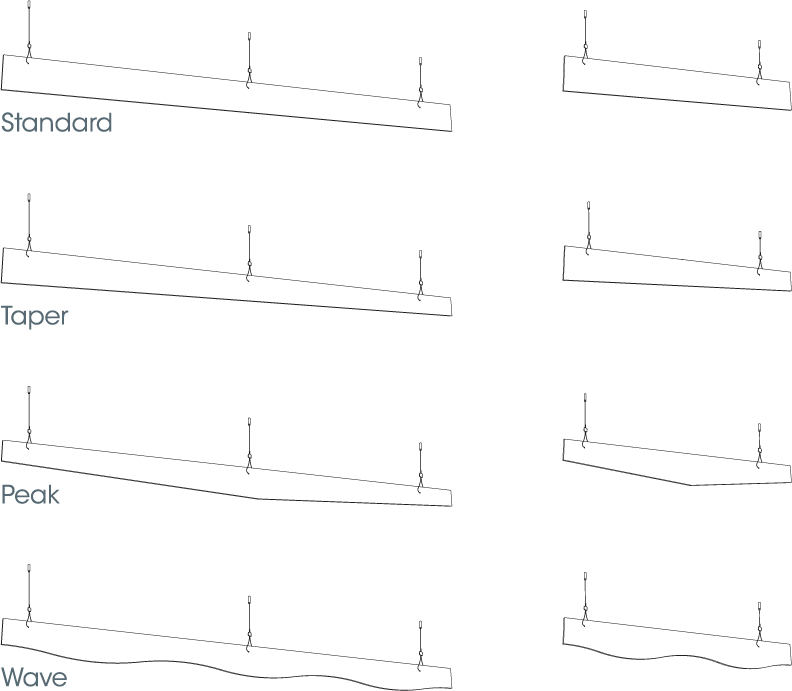 Standard

Taper

Peak

Wave