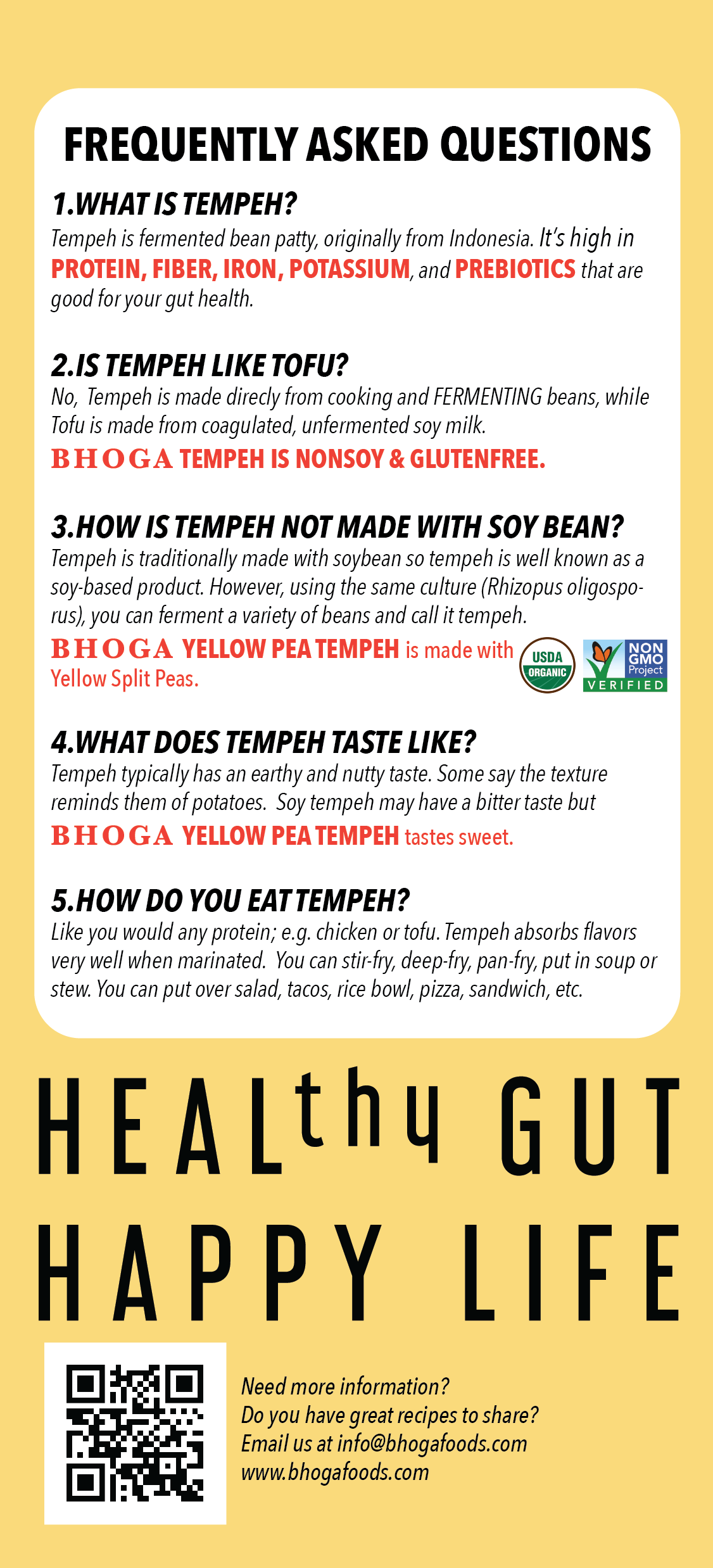 FREQUENTLY ASKED QUESTIONS

1.WHAT IS TEMPEH?
Tempeh is fermented bean patty, originally from Indonesia. It's high in PROTEIN, FIBER, IRON, POTASSIUM, and PREBIOTICS that are good for your gut health.

2.IS TEMPEH LIKE TOFU?
No, Tempeh is made direcly from cooking and FERMENTING beans, while Tofu is made from coagulated, unfermented soy milk.
BHOGA TEMPEH IS NONSOY & GLUTENFREE.

3.HOW IS TEMPEH NOT MADE WITH SOY BEAN?
Tempeh is traditionally made with soybean so tempeh is well known as a soy-based product. However, using the same culture (Rhizopus oligosporus), you can ferment a variety of beans and call it tempeh.
BHOGA YELLOW PEA TEMPEH is made with Yellow Split Peas.

USDA ORGANIC

NON GMO Project VERIFIED

4.WHAT DOES TEMPEH TASTE LIKE?
Tempeh typically has an earthy and nutty taste. Some say the texture reminds them of potatoes. Soy tempeh may have a bitter taste but
BHOGA YELLOW PEA TEMPEH tastes sweet.

5.HOW DO YOU EAT TEMPEH?
Like you would any protein; e.g. chicken or tofu. Tempeh absorbs flavors very well when marinated. You can stir-fry, deep-fry, pan-fry, put in soup or stew. You can put over salad, tacos, rice bowl, pizza, sandwich, etc.

HEALthy GUT
HAPPY LIFE

Need more information?
Do you have great recipes to share?
Email us at info@bhogafoods.com
www.bhogafoods.com