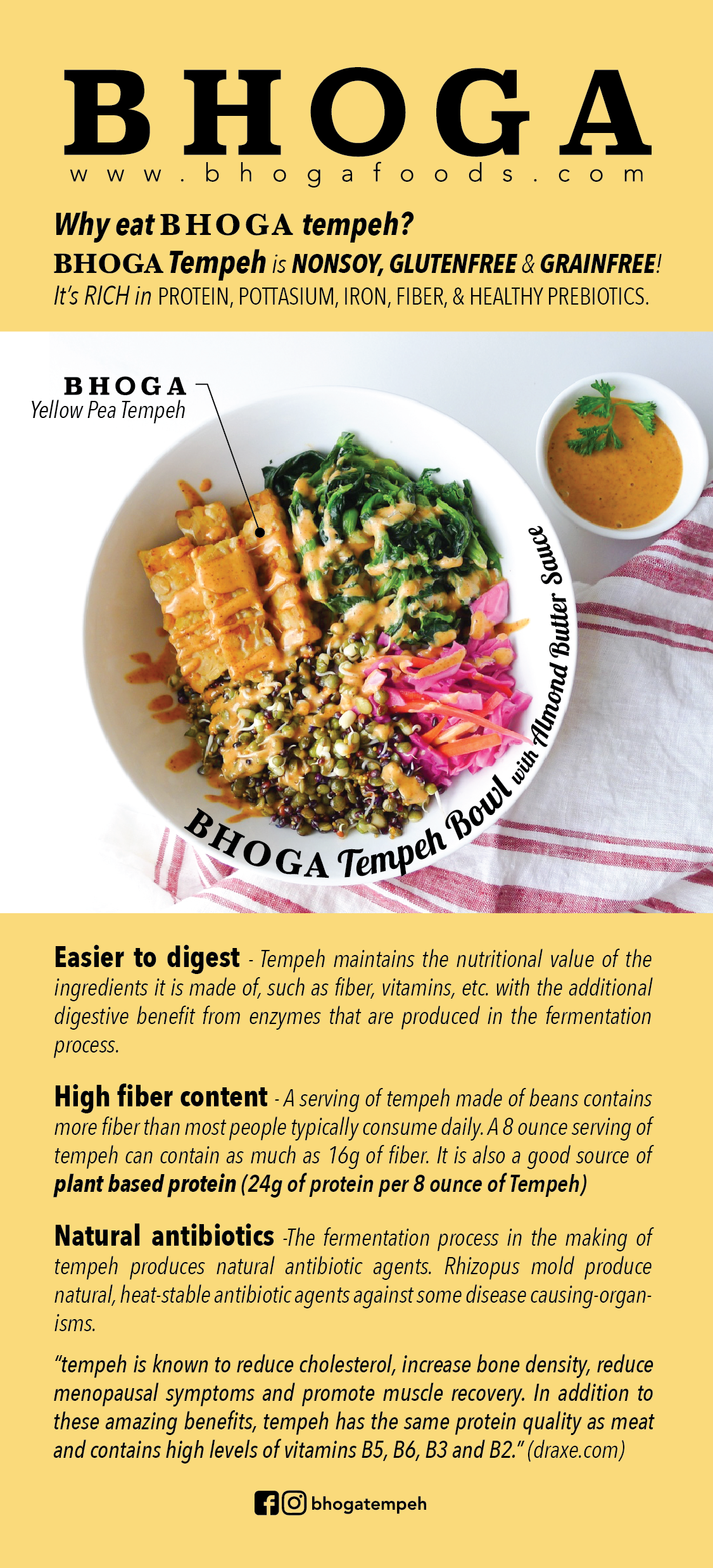 BHOGA

www.bhogafoods.com

Why eat BHOGA tempeh?

BHOGA Tempeh is NONSOY, GLUTENFREE & GRAINFREE! It's RICH in PROTEIN, POTTASIUM, IRON, FIBER, & HEALTHY PREBIOTICS.

BHOGA Yellow Pea Tempeh

BHOGA Tempeh Bowl with Almond Butter Sauce

Easier to digest - Tempeh maintains the nutritional value of the ingredients it is made of, such as fiber, vitamins, etc. with the additional digestive benefit from enzymes that are produced in the fermentation process.

High fiber content - A serving of tempeh made of beans contains more fiber than most people typically consume daily. A 8 ounce serving of tempeh can contain as much as 16g of fiber. It is also a good source of plant based protein (24g of protein per 8 ounce of Tempeh)

Natural antibiotics -The fermentation process in the making of tempeh produces natural antibiotic agents. Rhizopus mold produce natural, heat-stable antibiotic agents against some disease causing-organisms.

"tempeh is known to reduce cholesterol, increase bone density, reduce menopausal symptoms and promote muscle recovery. In addition to these amazing benefits, tempeh has the same protein quality as meat and contains high levels of vitamins B5, B6, B3 and B2." (draxe.com)

bhogatempeh