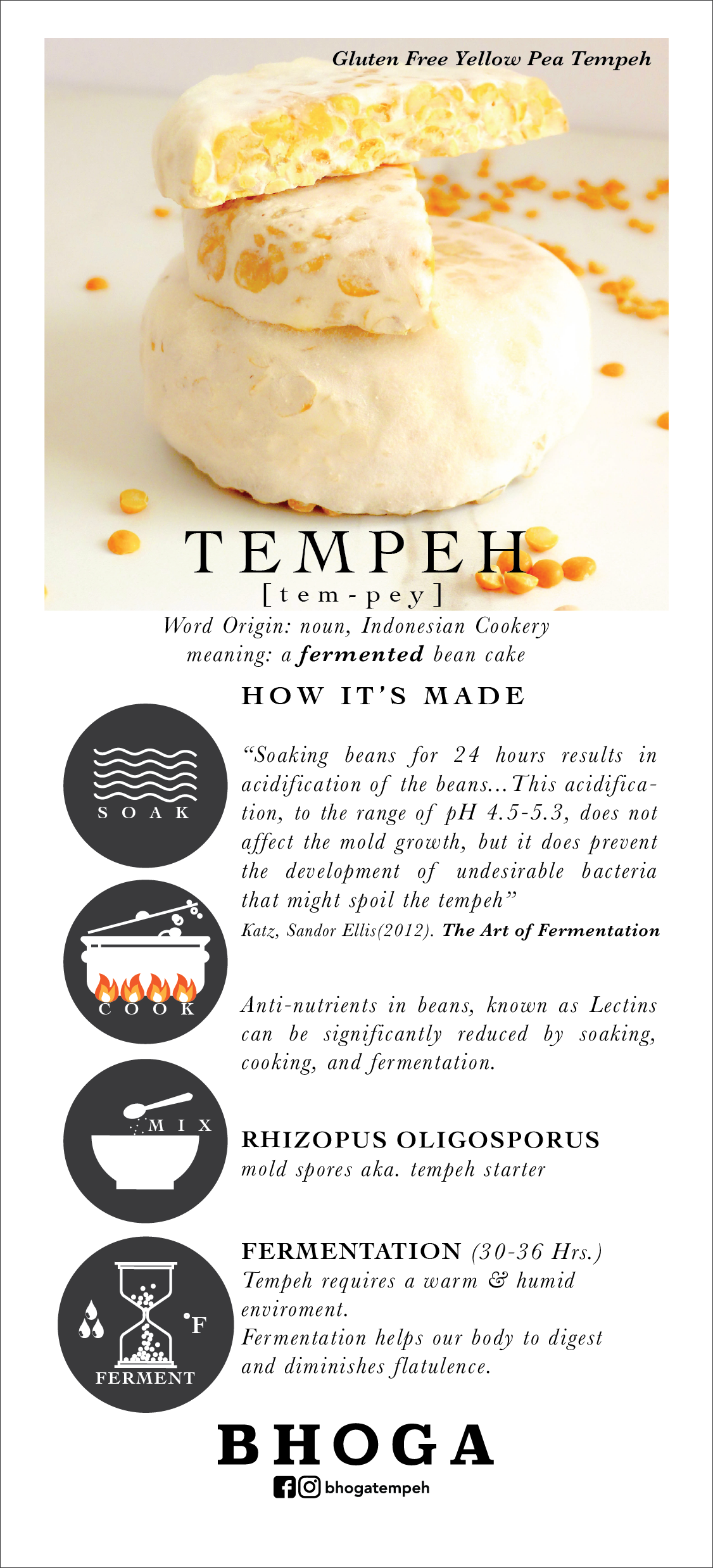 Gluten Free Yellow Pea Tempeh

TEMPEH
[tem-pey]
Word Origin: noun, Indonesian Cookery
meaning: a fermented bean cake

HOW IT'S MADE

SOAK

"Soaking beans for 24 hours results in acidification of the beans...This acidification, to the range of pH 4.5-5.3, does not affect the mold growth, but it does prevent the development of undesirable bacteria that might spoil the tempeh"
Katz, Sandor Ellis(2012). The Art of Fermentation

COOK

Anti-nutrients in beans, known as Lectins can be significantly reduced by soaking, cooking, and fermentation.

MIX

RHIZOPUS OLIGOSPORUS
mold spores aka. tempeh starter

°F
FERMENT

FERMENTATION (30-36 Hrs.)
Tempeh requires a warm & humid enviroment.
Fermentation helps our body to digest and diminishes flatulence.

BHOGA
bhogatempeh