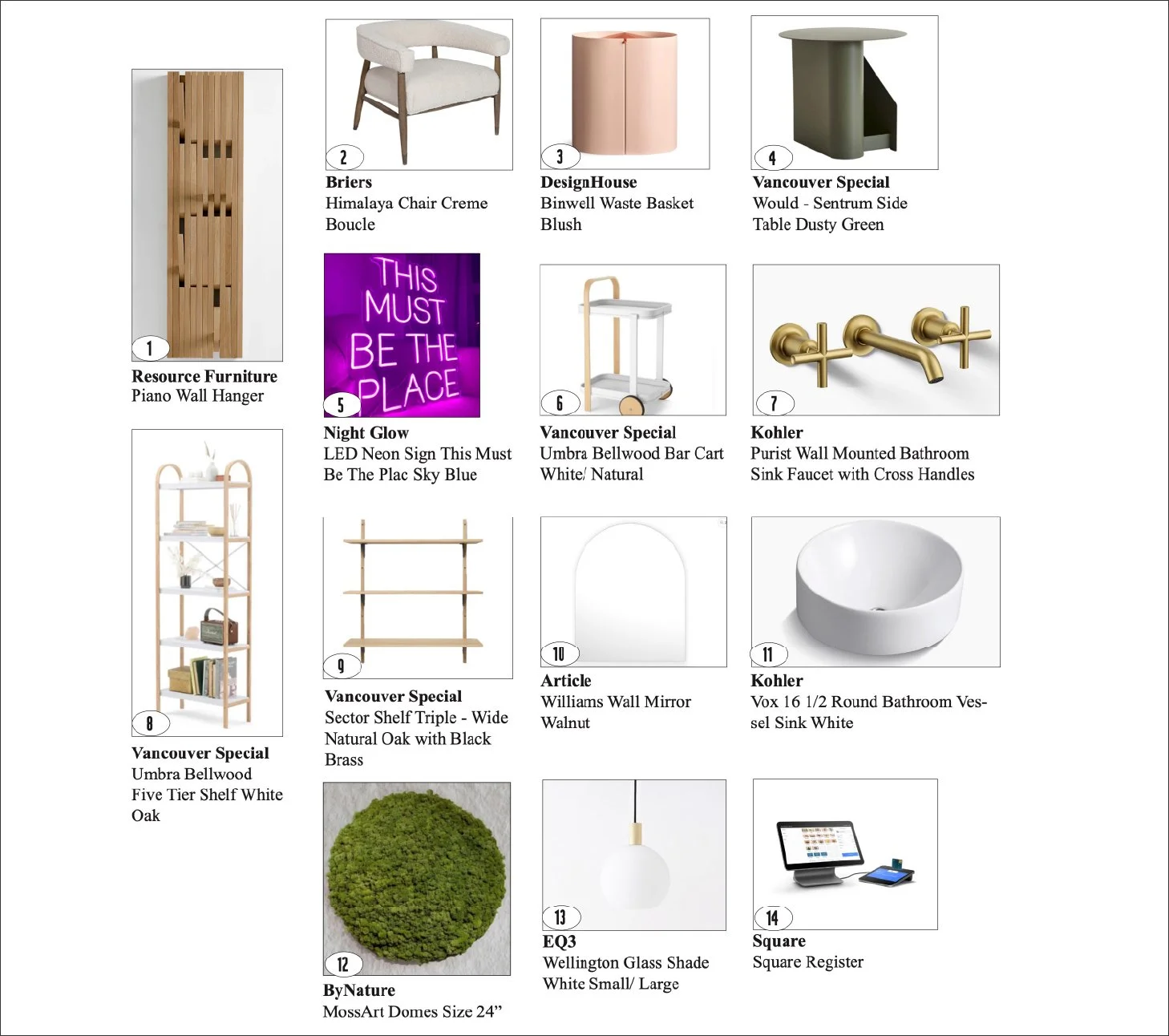 1
**Resource Furniture**
Piano Wall Hanger

2
**Briers**
Himalaya Chair Creme Boucle

3
**DesignHouse**
Binwell Waste Basket Blush

4
**Vancouver Special**
Would - Sentrum Side Table Dusty Green

THIS MUST BE THE PLACE

5
**Night Glow**
LED Neon Sign This Must Be The Plac Sky Blue

6
**Vancouver Special**
Umbra Bellwood Bar Cart White/ Natural

7
**Kohler**
Purist Wall Mounted Bathroom Sink Faucet with Cross Handles

8
**Vancouver Special**
Umbra Bellwood Five Tier Shelf White Oak

9
**Vancouver Special**
Sector Shelf Triple - Wide Natural Oak with Black Brass

10
**Article**
Williams Wall Mirror Walnut

11
**Kohler**
Vox 16 1/2 Round Bathroom Vessel Sink White

12
**ByNature**
MossArt Domes Size 24”

13
**EQ3**
Wellington Glass Shade White Small/ Large

14
**Square**
Square Register