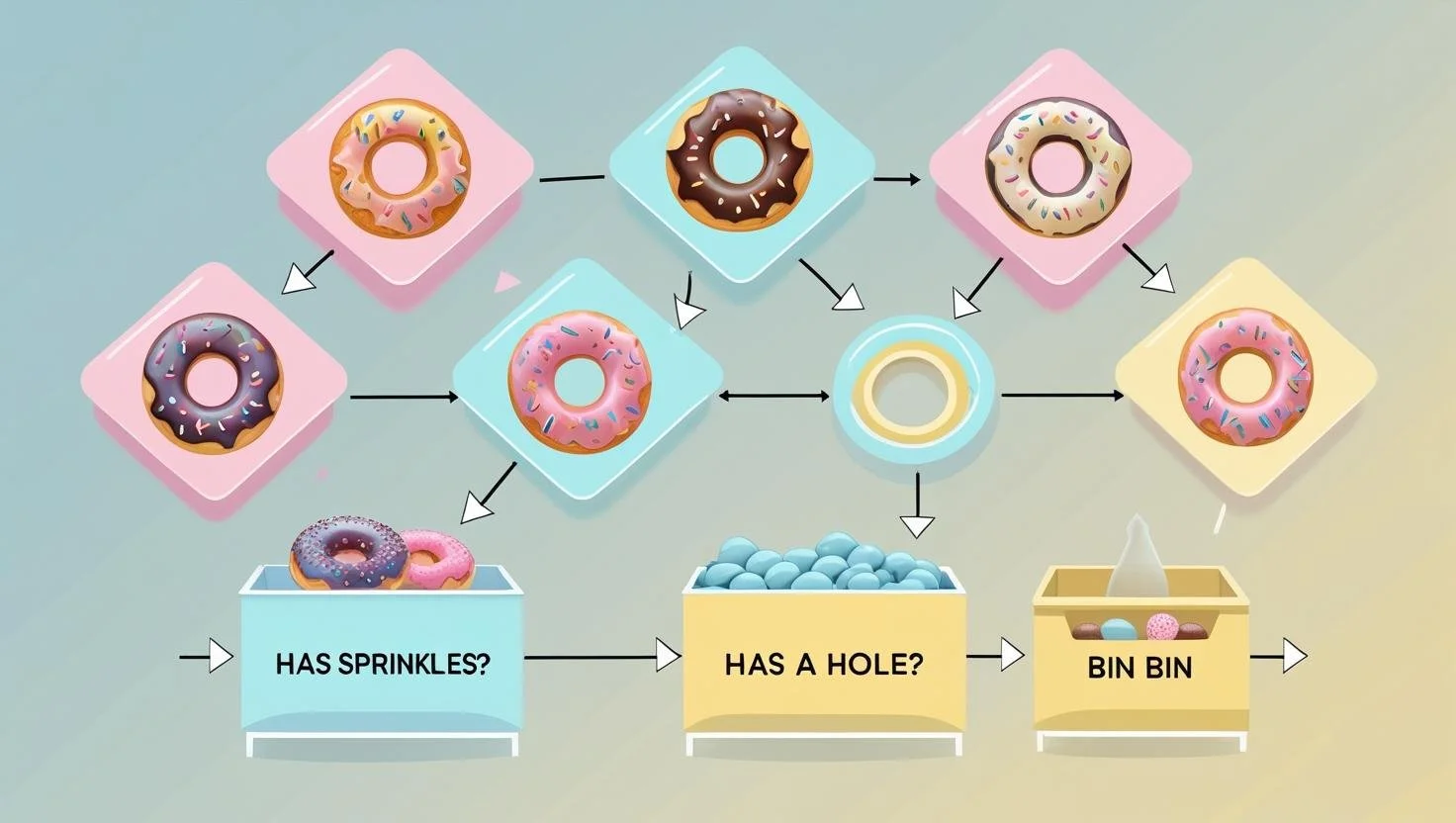 HAS SPRINKLES?

HAS A HOLE?

BIN BIN