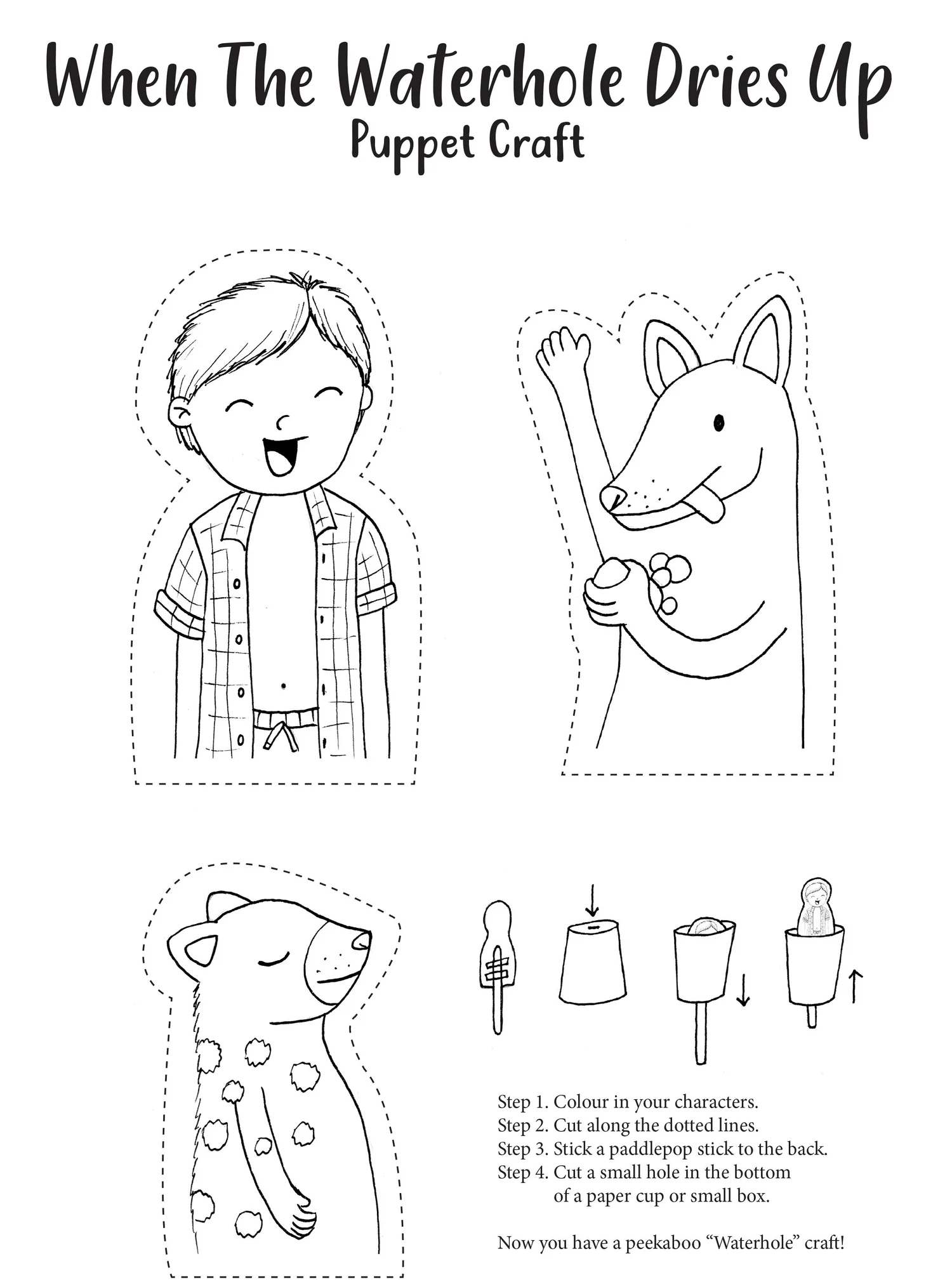 When The Waterhole Dries Up
Puppet Craft

Step 1. Colour in your characters.
Step 2. Cut along the dotted lines.
Step 3. Stick a paddlepop stick to the back.
Step 4. Cut a small hole in the bottom of a paper cup or small box.

Now you have a peekaboo “Waterhole” craft!