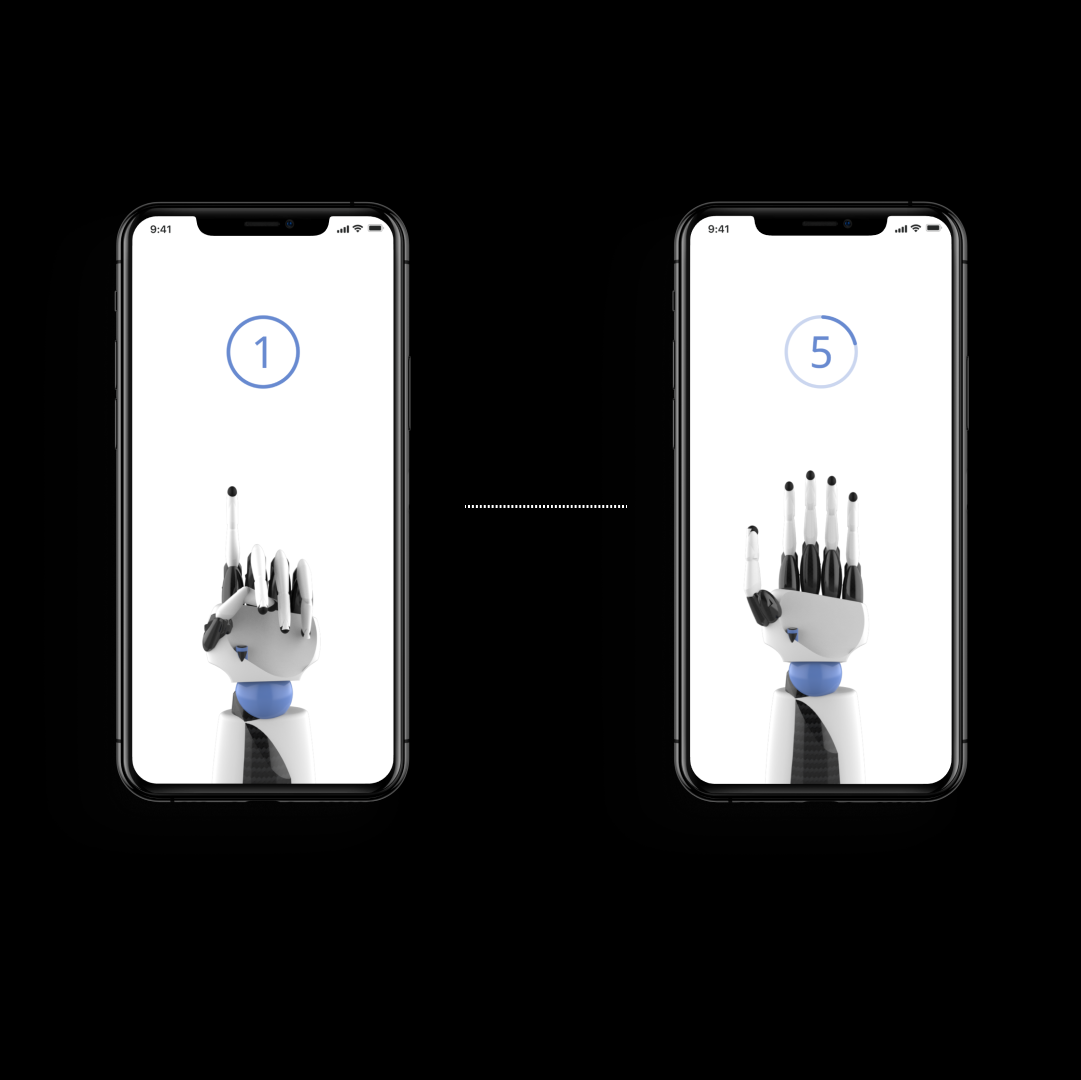 9:41

1

9:41

5