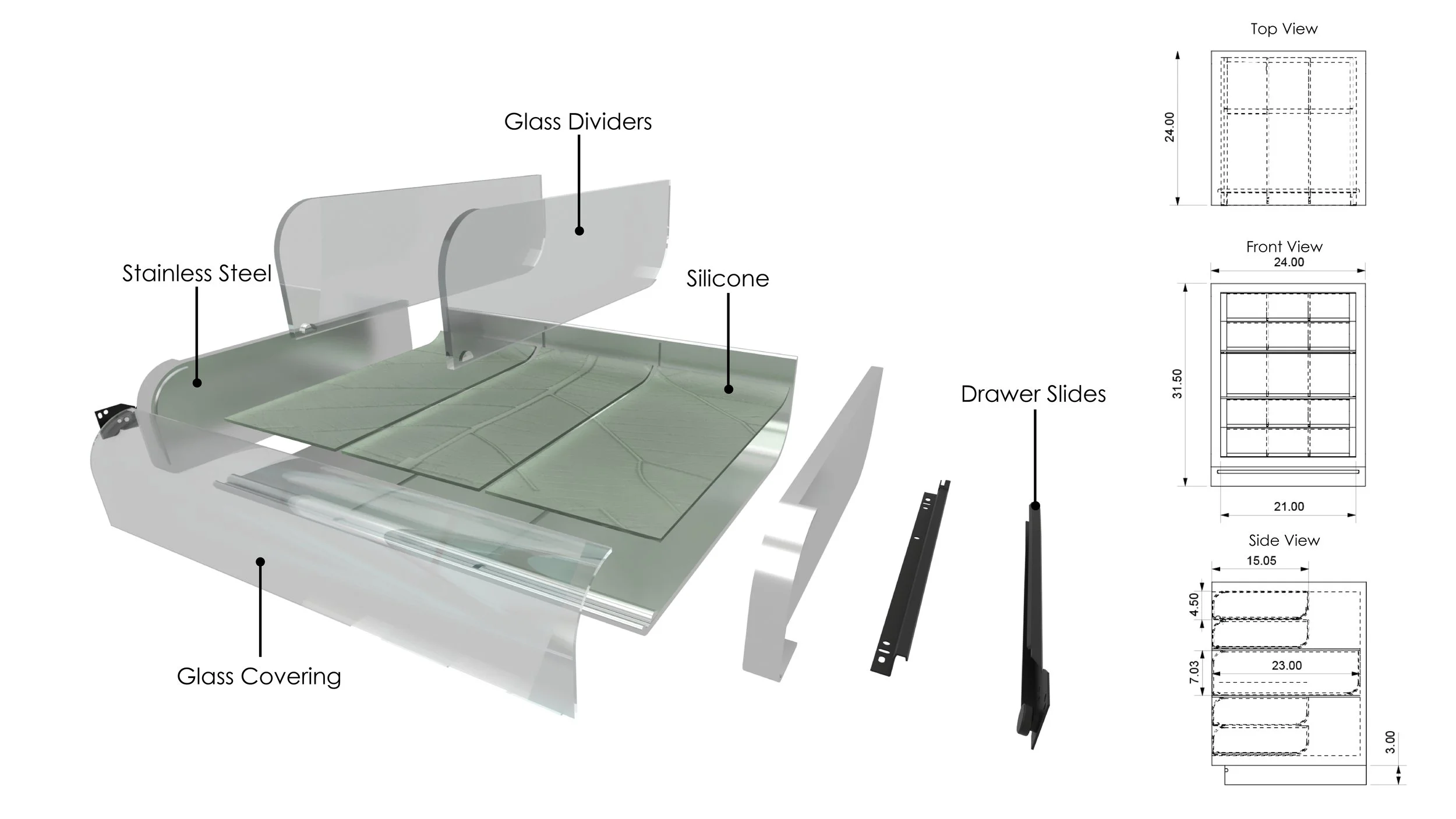 Glass Dividers

Stainless Steel

Silicone

Drawer Slides

Glass Covering

Top View

24.00

Front View

24.00

31.50

21.00

Side View

15.05

4.50

7.03

23.00

3.00