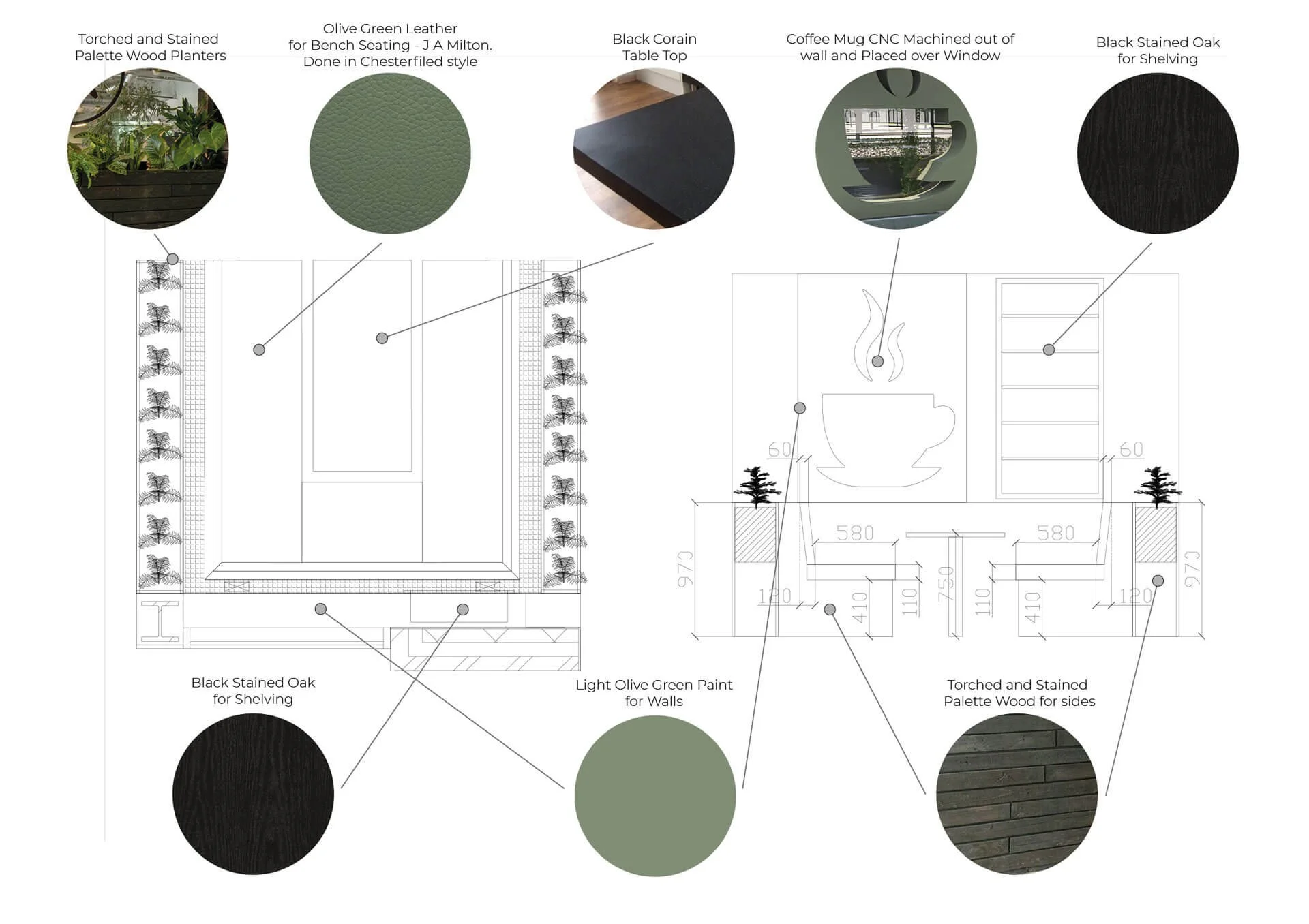 Torched and Stained Palette Wood Planters

Olive Green Leather for Bench Seating - J A Milton. Done in Chesterfiled style

Black Corain Table Top

Coffee Mug CNC Machined out of wall and Placed over Window

Black Stained Oak for Shelving

60

60

580

580

970

120

410

110

750

110

410

120

970

Black Stained Oak for Shelving

Light Olive Green Paint for Walls

Torched and Stained Palette Wood for sides