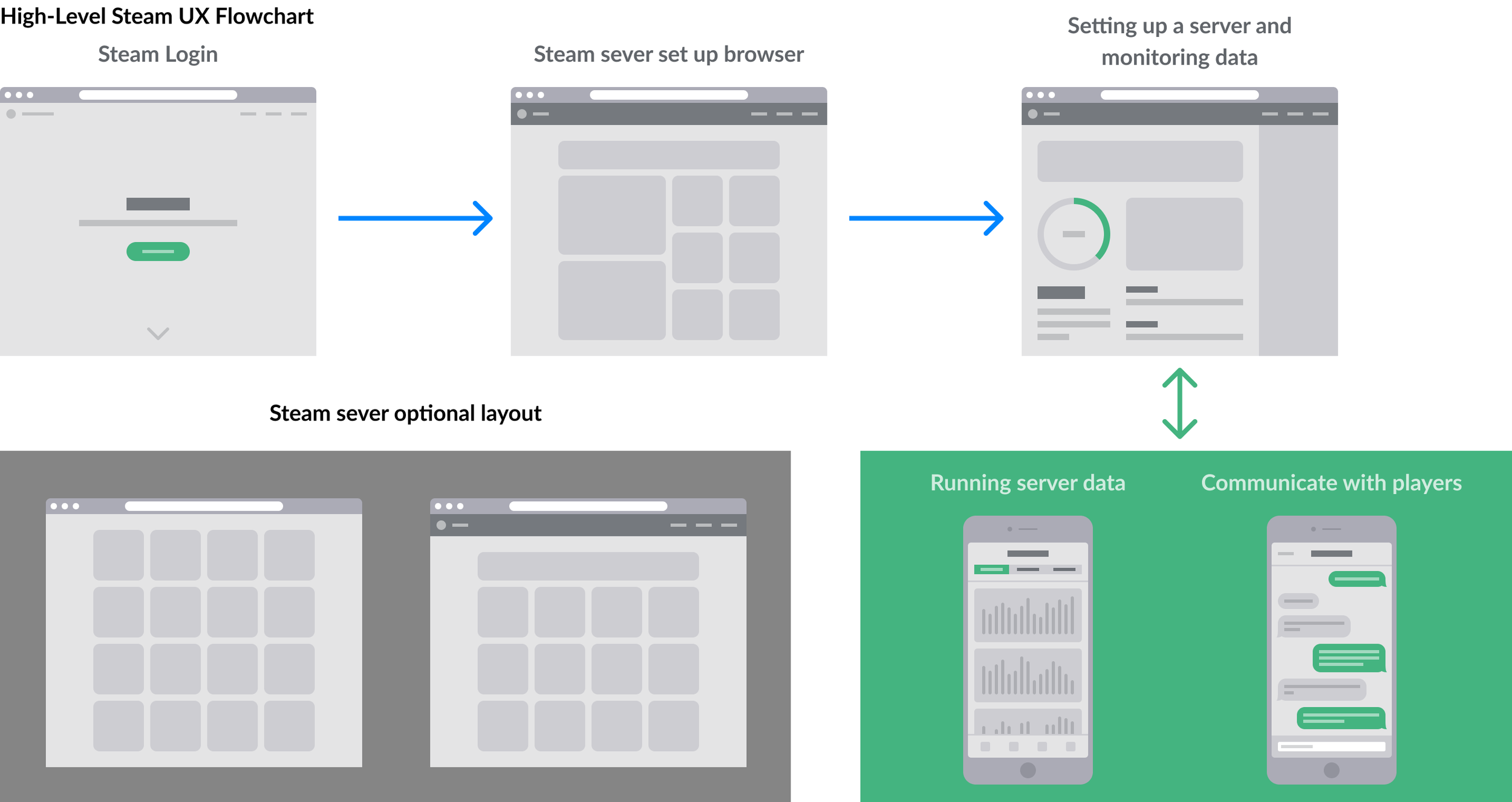 High-Level Steam UX Flowchart

Steam Login

Steam sever set up browser

Setting up a server and monitoring data

Steam sever optional layout

Running server data

Communicate with players