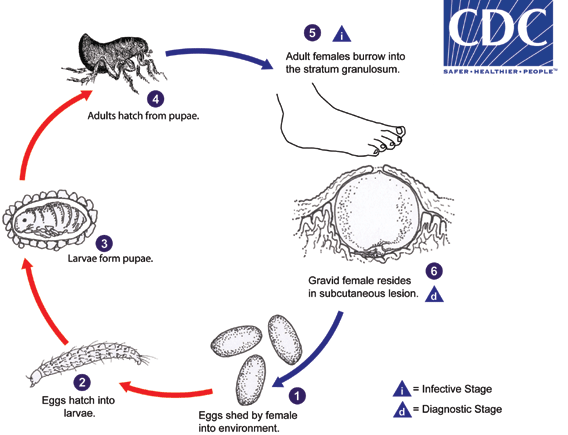 CDC
SAFER • HEALTHIER • PEOPLE™

5 i
Adult females burrow into the stratum granulosum.

4
Adults hatch from pupae.

3
Larvae form pupae.

6
Gravid female resides in subcutaneous lesion. d

2
Eggs hatch into larvae.

1
Eggs shed by female into environment.

i = Infective Stage
d = Diagnostic Stage