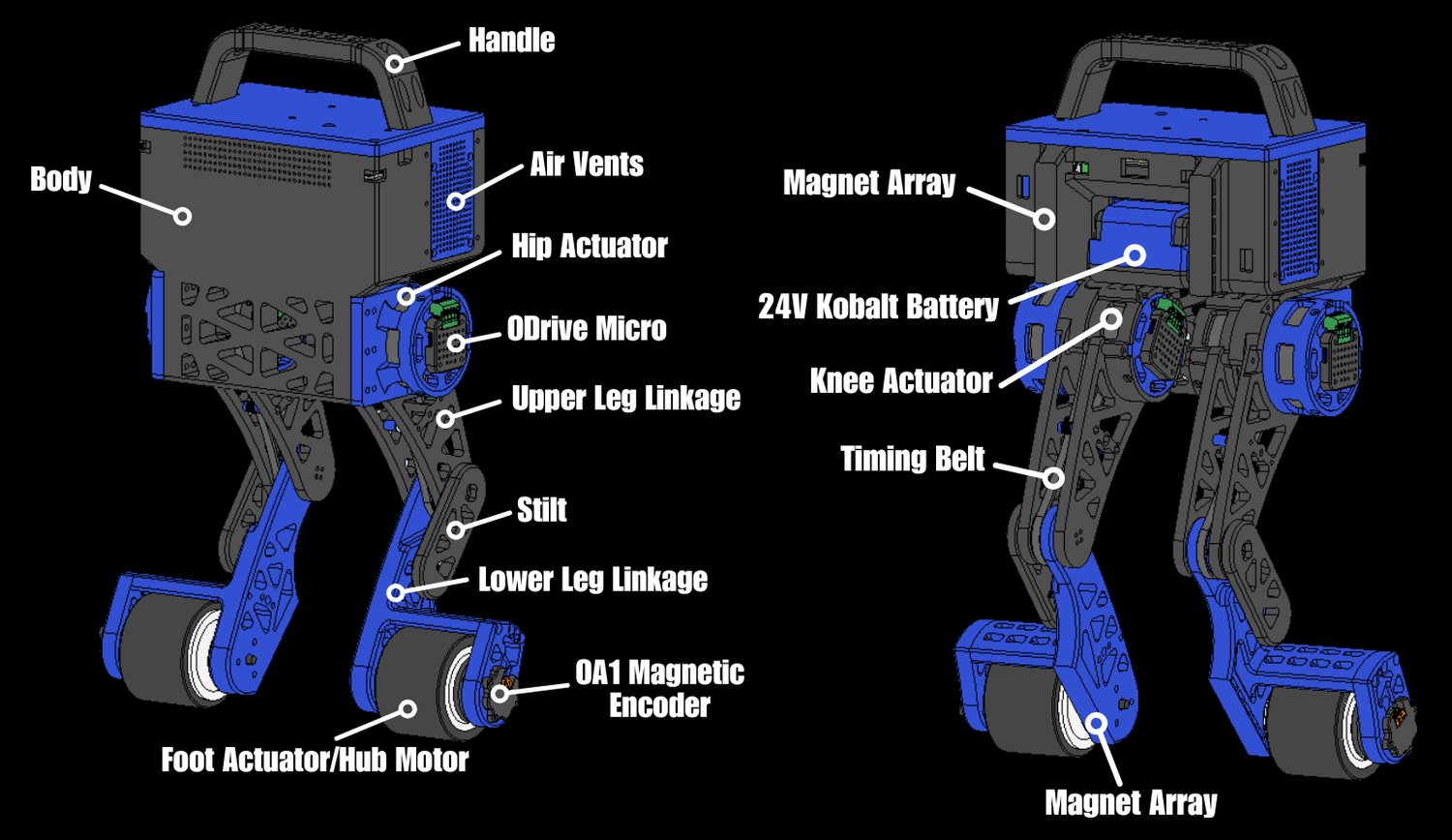 Handle

Body

Air Vents

Hip Actuator

ODrive Micro

Upper Leg Linkage

Stilt

Lower Leg Linkage

OA1 Magnetic Encoder

Foot Actuator/Hub Motor

Magnet Array

24V Kobalt Battery

Knee Actuator

Timing Belt

Magnet Array