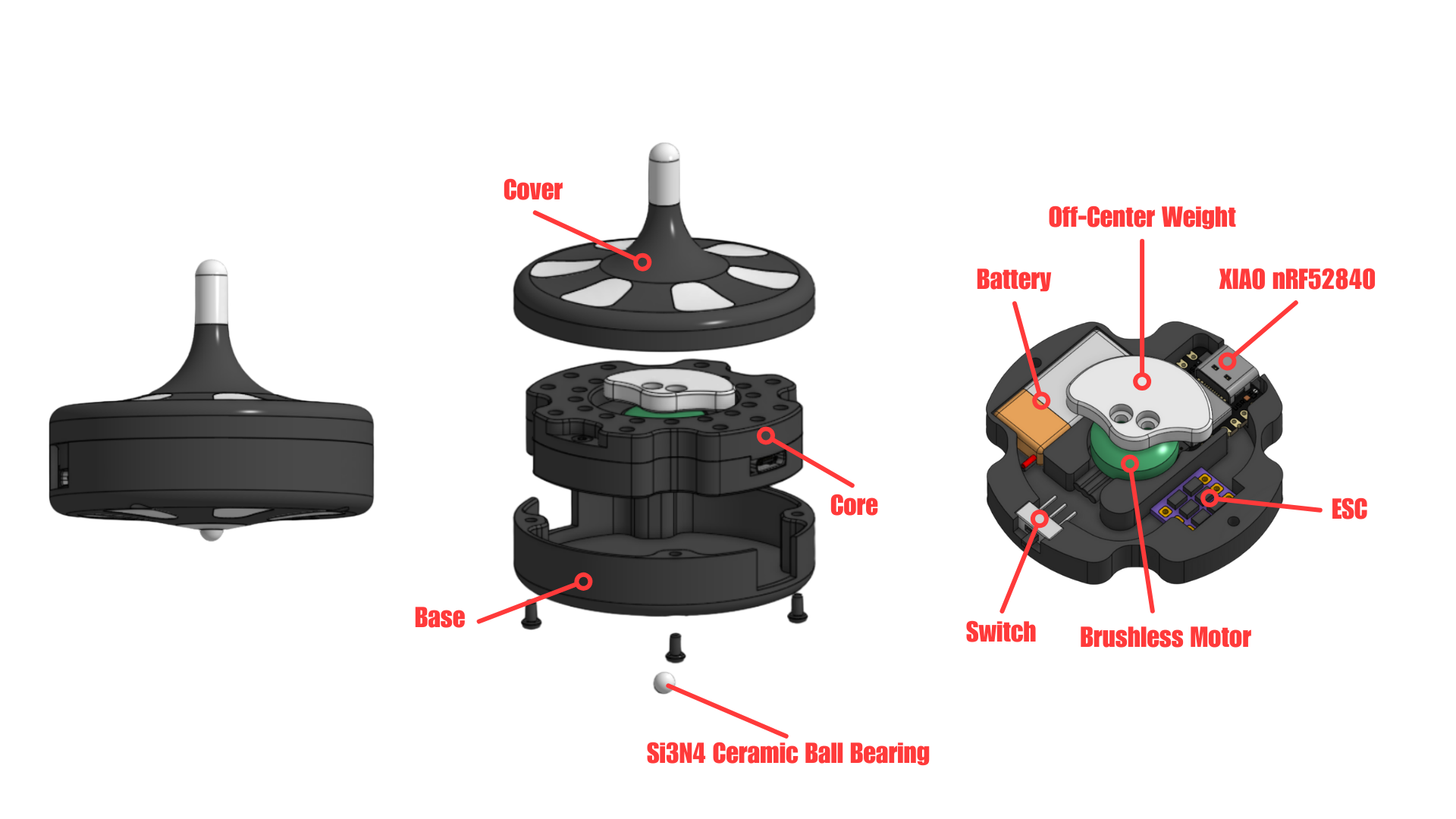 Cover

Core

Base

Si3N4 Ceramic Ball Bearing

Off-Center Weight

Battery

XIAO nRF52840

ESC

Switch

Brushless Motor