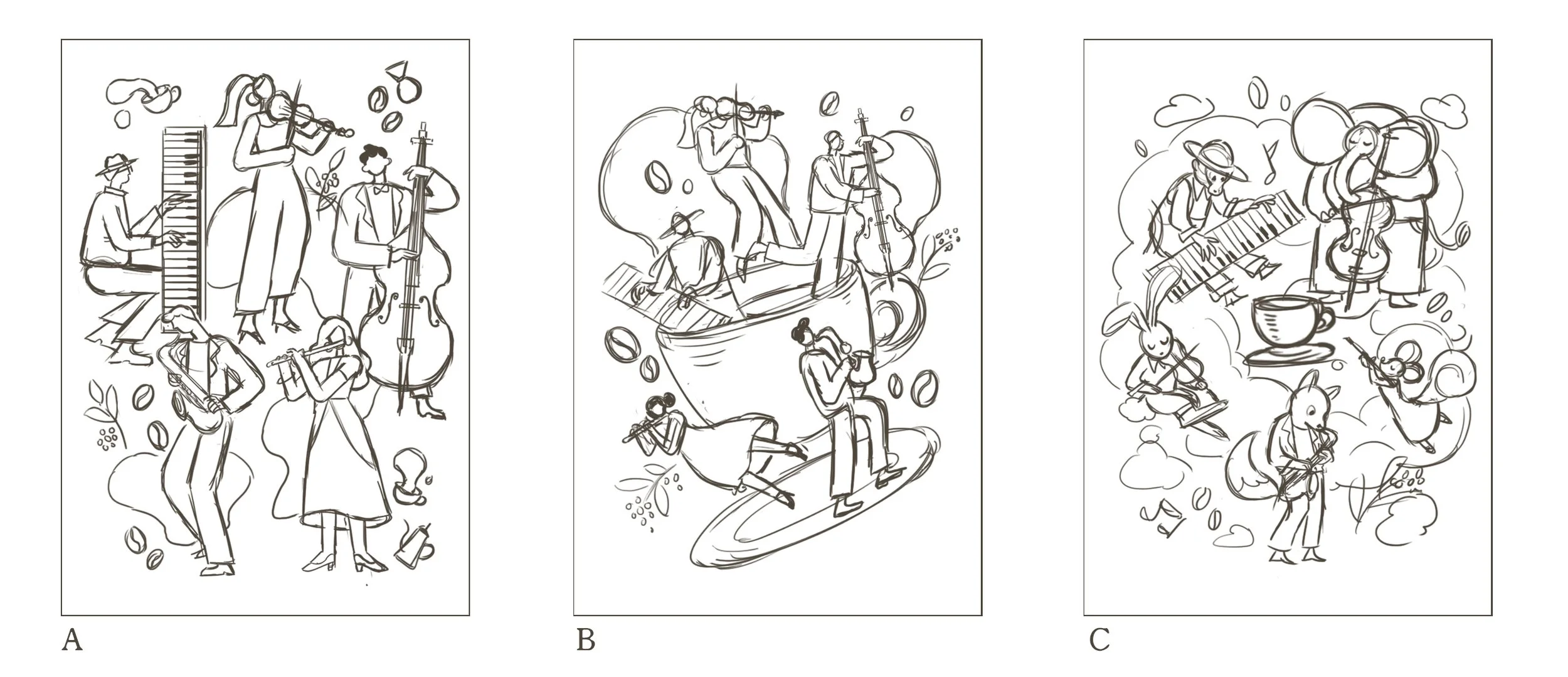 A

B

C