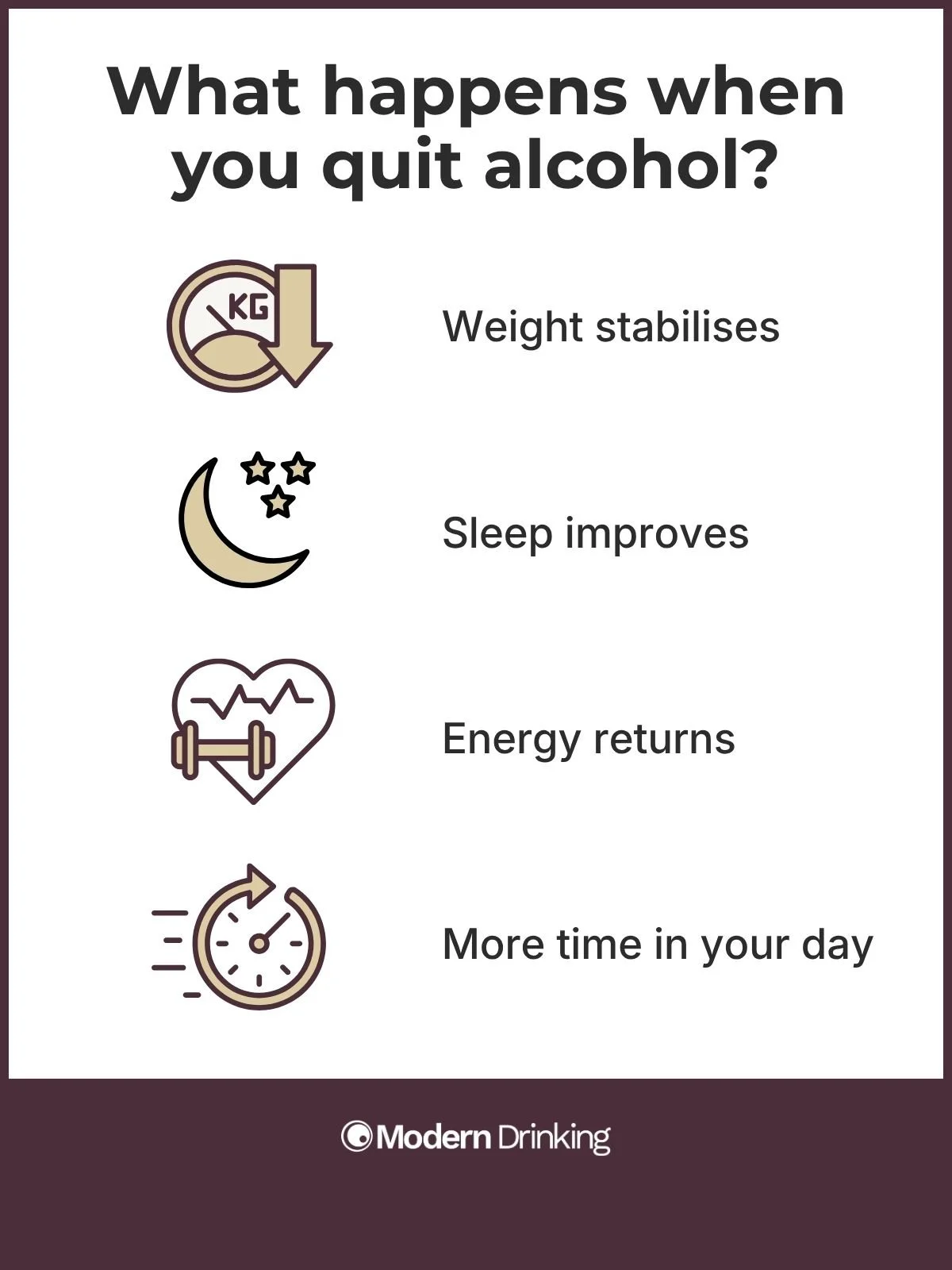 What happens when you quit alcohol?

KG

Weight stabilises

Sleep improves

Energy returns

More time in your day

Modern Drinking