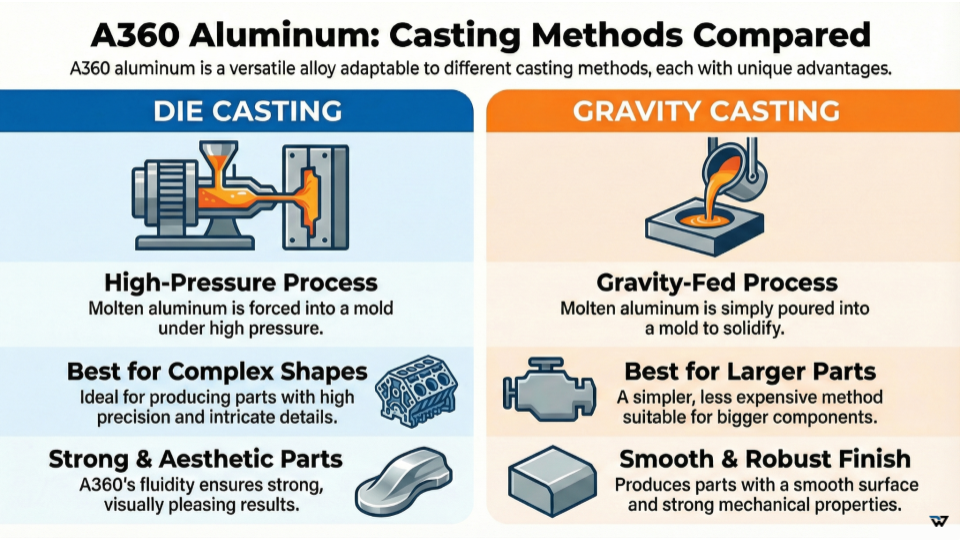 A360 Aluminum: Casting Methods Compared

A360 aluminum is a versatile alloy adaptable to different casting methods, each with unique advantages.

DIE CASTING

High-Pressure Process
Molten aluminum is forced into a mold under high pressure.

Best for Complex Shapes
Ideal for producing parts with high precision and intricate details.

Strong & Aesthetic Parts
A360's fluidity ensures strong, visually pleasing results.

GRAVITY CASTING

Gravity-Fed Process
Molten aluminum is simply poured into a mold to solidify.

Best for Larger Parts
A simpler, less expensive method suitable for bigger components.

Smooth & Robust Finish
Produces parts with a smooth surface and strong mechanical properties.