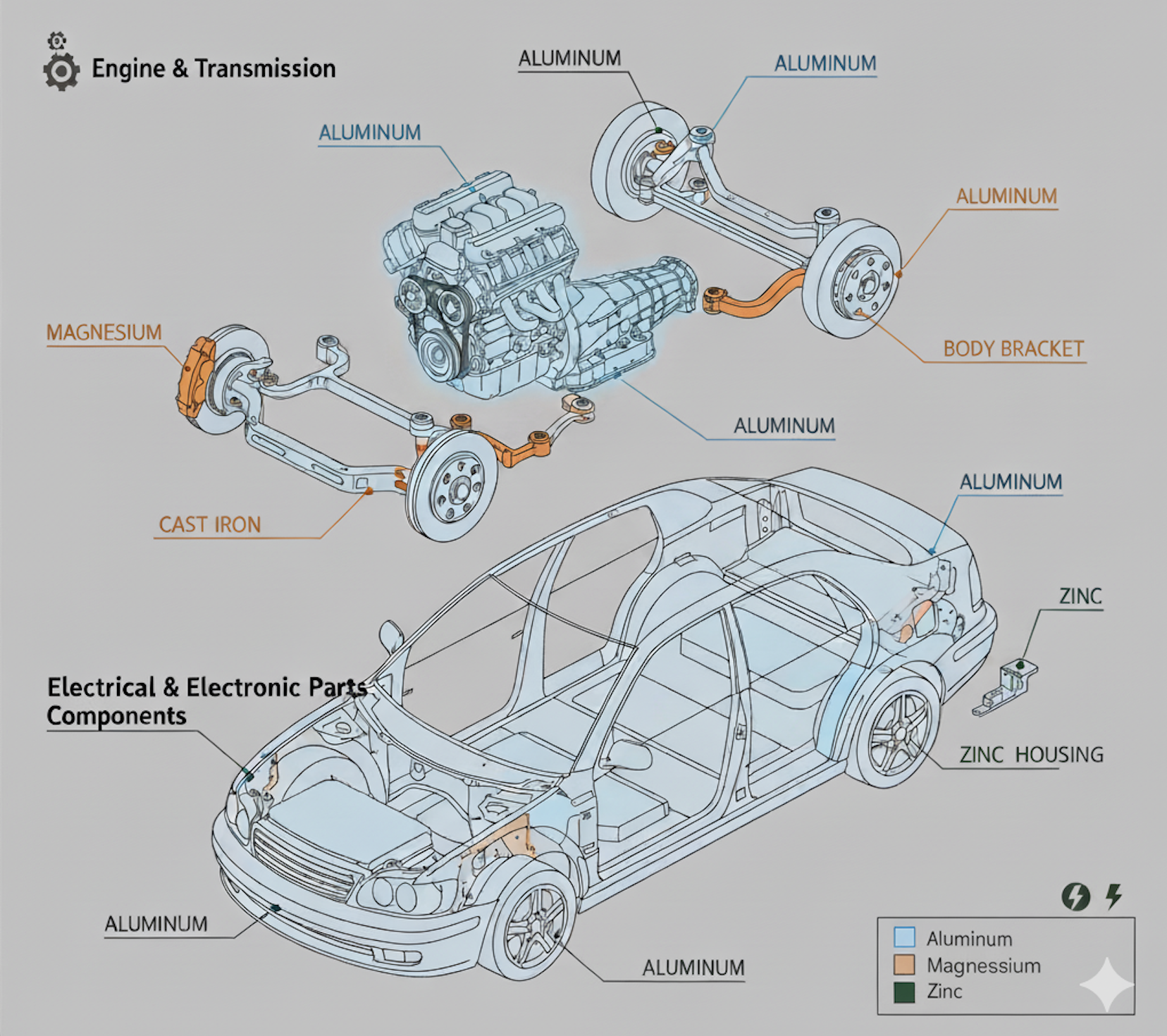 Engine & Transmission

ALUMINUM

ALUMINUM

ALUMINUM

ALUMINUM

MAGNESIUM

BODY BRACKET

ALUMINUM

CAST IRON

ALUMINUM

ZINC

Electrical & Electronic Parts Components

ZINC HOUSING

ALUMINUM

ALUMINUM

Aluminum
Magnessium
Zinc