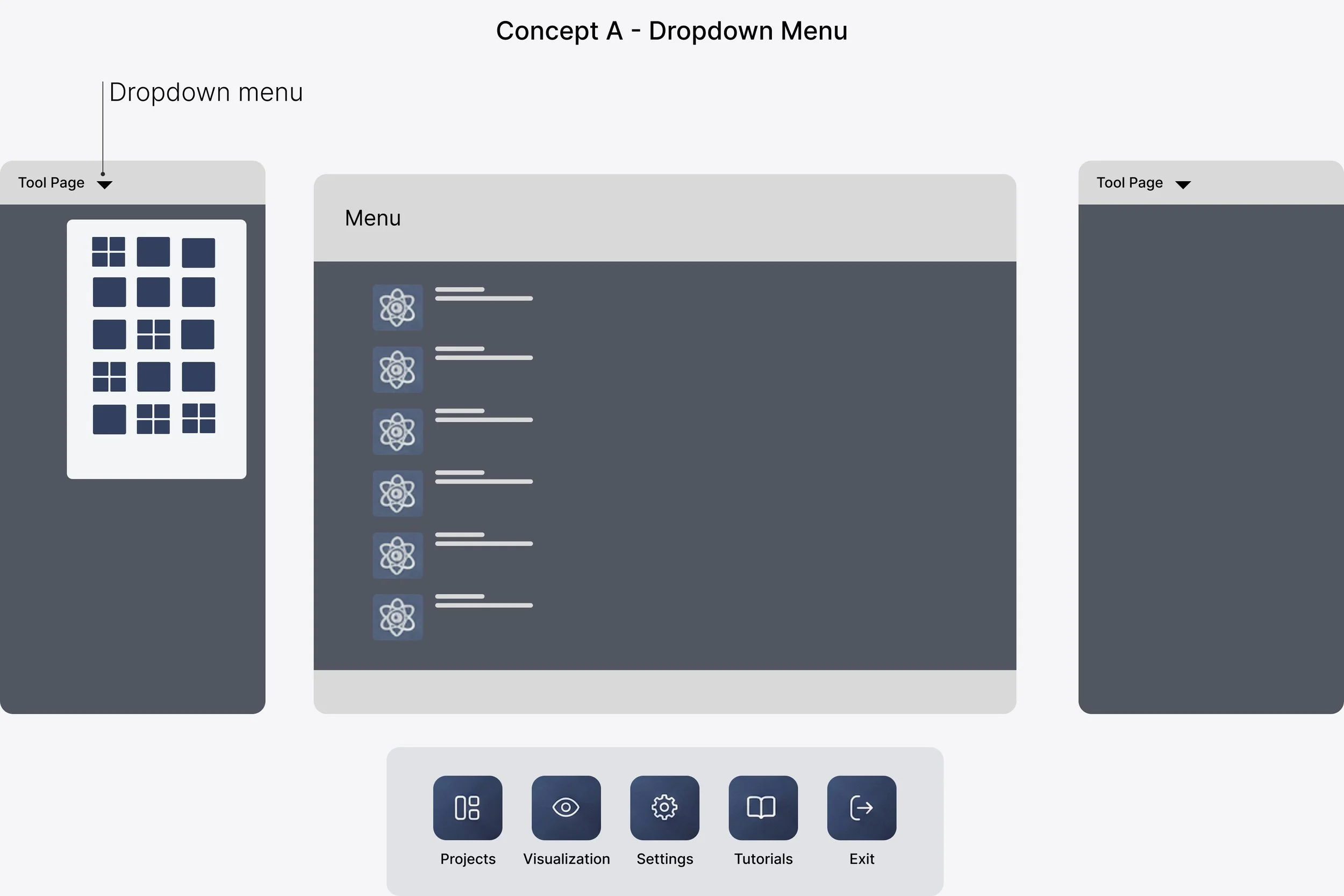 Concept A - Dropdown Menu

Dropdown menu

Tool Page

Menu

Tool Page

Projects

Visualization

Settings

Tutorials

Exit