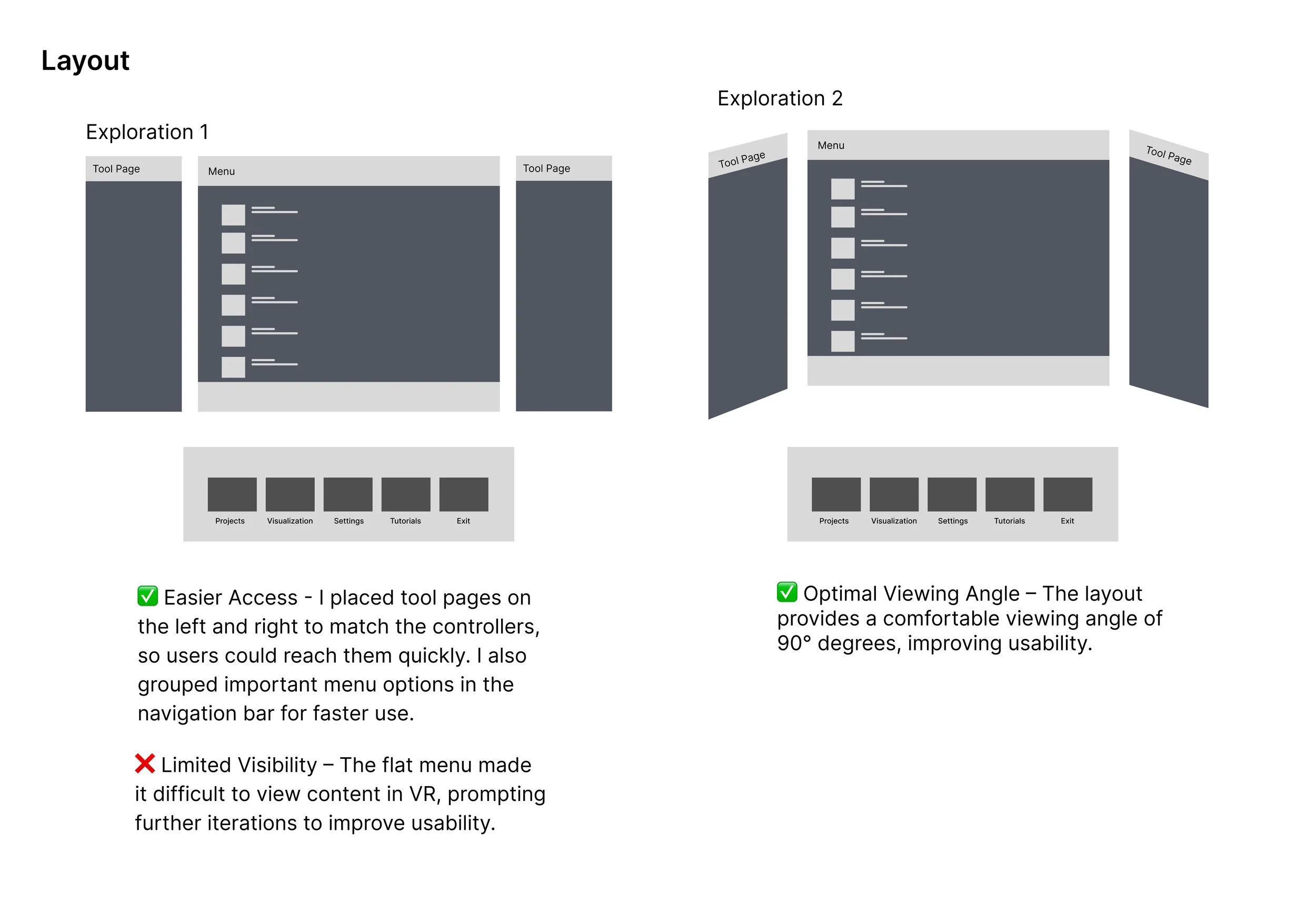 Layout

Exploration 1

Tool Page

Menu

Tool Page

Projects Visualization Settings Tutorials Exit

✅ Easier Access - I placed tool pages on the left and right to match the controllers, so users could reach them quickly. I also grouped important menu options in the navigation bar for faster use.

❌ Limited Visibility – The flat menu made it difficult to view content in VR, prompting further iterations to improve usability.

Exploration 2

Tool Page

Menu

Tool Page

Projects Visualization Settings Tutorials Exit

✅ Optimal Viewing Angle – The layout provides a comfortable viewing angle of 90° degrees, improving usability.