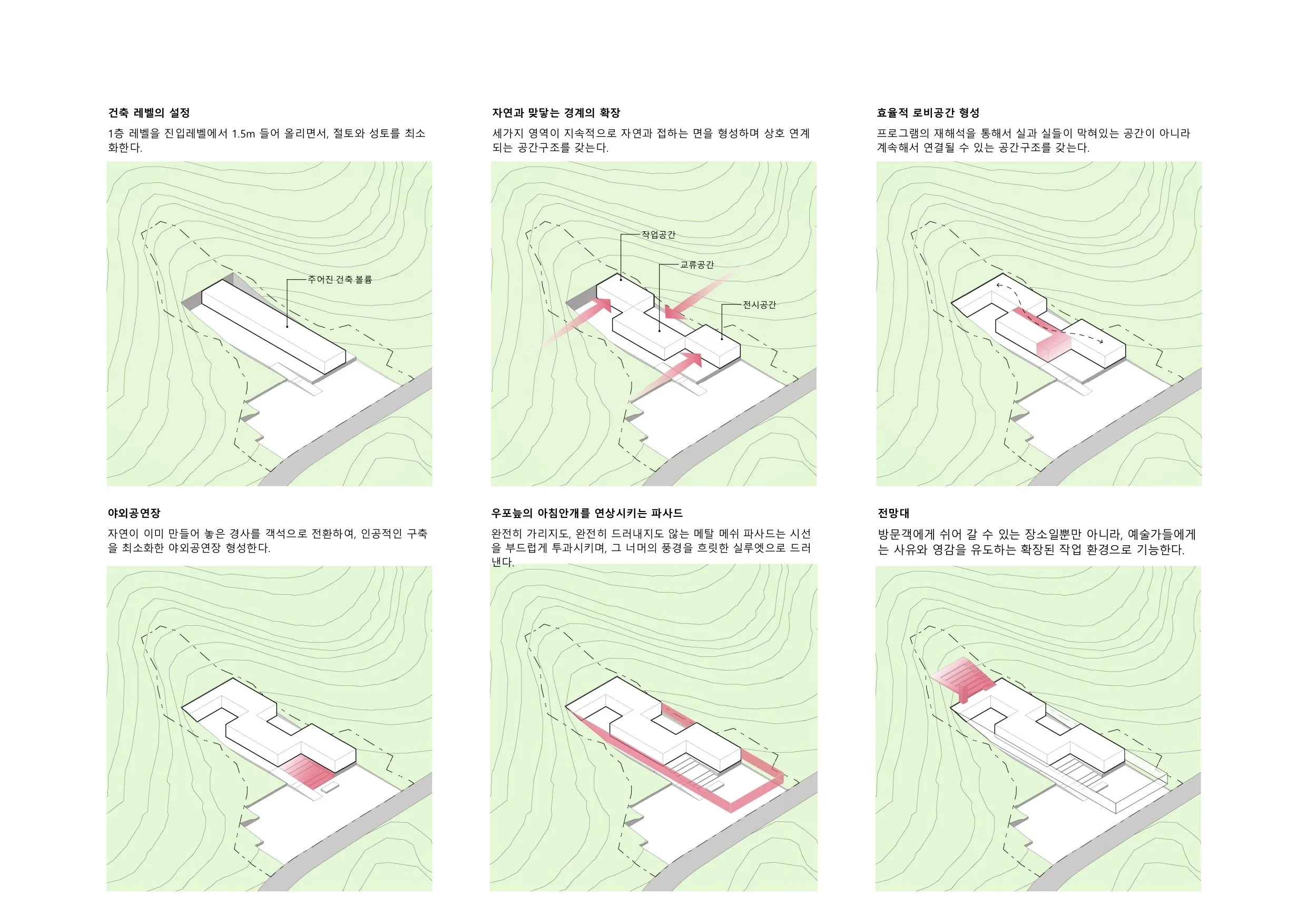 건축 레벨의 설정

1층 레벨을 진입레벨에서 1.5m 들어 올리면서, 절토와 성토를 최소화한다.

주어진 건축 볼륨

자연과 맞닿는 경계의 확장

세가지 영역이 지속적으로 자연과 접하는 면을 형성하며 상호 연계되는 공간구조를 갖는다.

작업공간

교류공간

전시공간

효율적 로비공간 형성

프로그램의 재해석을 통해서 실과 실들이 막혀있는 공간이 아니라 계속해서 연결될 수 있는 공간구조를 갖는다.

야외공연장

자연이 이미 만들어 놓은 경사를 객석으로 전환하여, 인공적인 구축을 최소화한 야외공연장 형성한다.

우포늪의 아침안개를 연상시키는 파사드

완전히 가리지도, 완전히 드러내지도 않는 메탈 메쉬 파사드는 시선을 부드럽게 투과시키며, 그 너머의 풍경을 흐릿한 실루엣으로 드러낸다.

전망대

방문객에게 쉬어 갈 수 있는 장소일뿐만 아니라, 예술가들에게는 사유와 영감을 유도하는 확장된 작업 환경으로 기능한다.